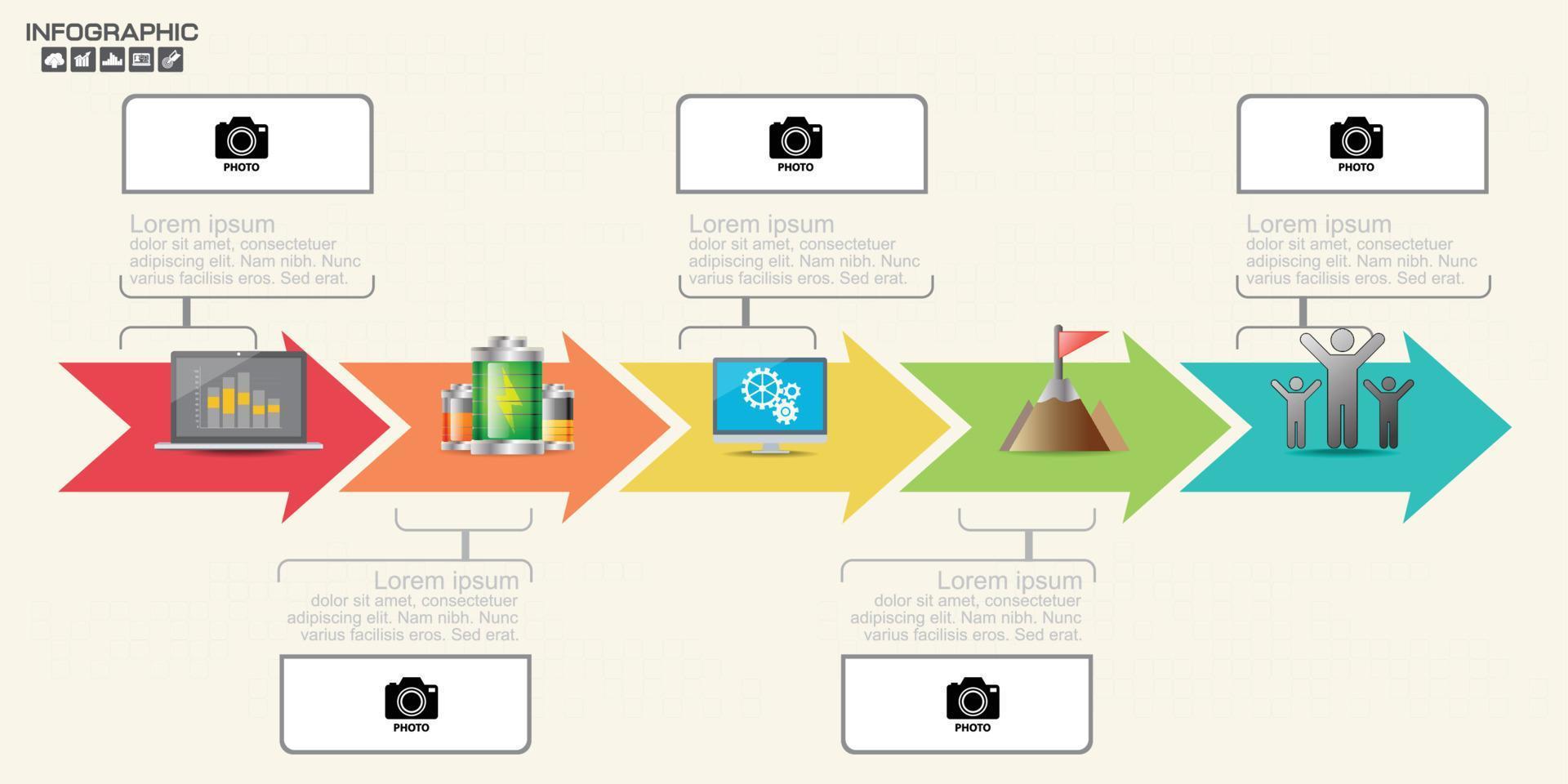 INFOGRAPHIC

PHOTO

Lorem ipsum
dolor sit amet, consectetuer adipiscing elit. Nam nibh. Nunc varius facilisis eros. Sed erat.

PHOTO

Lorem ipsum
dolor sit amet, consectetuer adipiscing elit. Nam nibh. Nunc varius facilisis eros. Sed erat.

PHOTO

Lorem ipsum
dolor sit amet, consectetuer adipiscing elit. Nam nibh. Nunc varius facilisis eros. Sed erat.

Lorem ipsum
dolor sit amet, consectetuer adipiscing elit. Nam nibh. Nunc varius facilisis eros. Sed erat.

PHOTO

Lorem ipsum
dolor sit amet, consectetuer adipiscing elit. Nam nibh. Nunc varius facilisis eros. Sed erat.

PHOTO