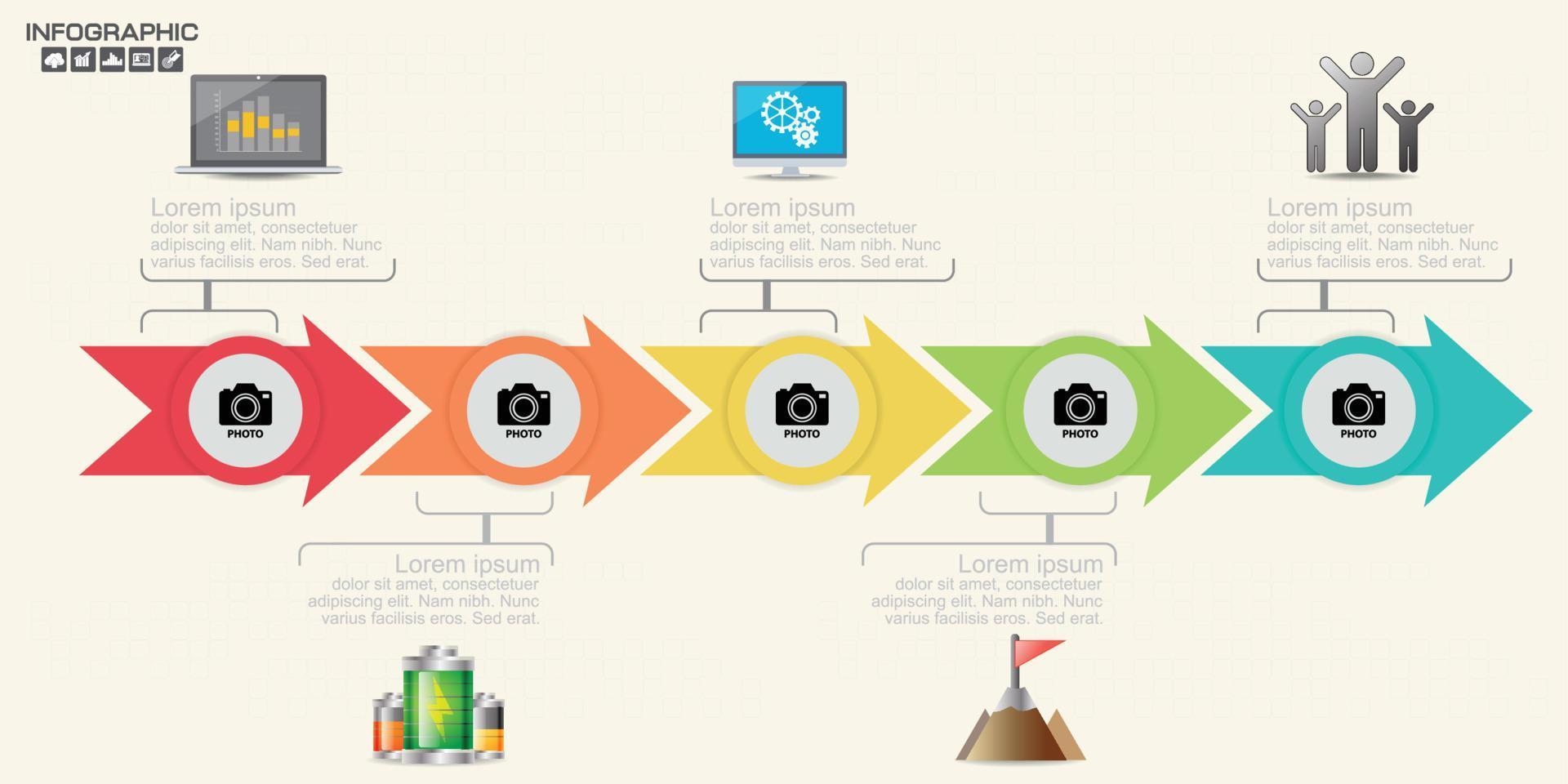 INFOGRAPHIC

Lorem ipsum
dolor sit amet, consectetuer adipiscing elit. Nam nibh. Nunc varius facilisis eros. Sed erat.

Lorem ipsum
dolor sit amet, consectetuer adipiscing elit. Nam nibh. Nunc varius facilisis eros. Sed erat.

Lorem ipsum
dolor sit amet, consectetuer adipiscing elit. Nam nibh. Nunc varius facilisis eros. Sed erat.

PHOTO

PHOTO

PHOTO

PHOTO

PHOTO

Lorem ipsum
dolor sit amet, consectetuer adipiscing elit. Nam nibh. Nunc varius facilisis eros. Sed erat.

Lorem ipsum
dolor sit amet, consectetuer adipiscing elit. Nam nibh. Nunc varius facilisis eros. Sed erat.