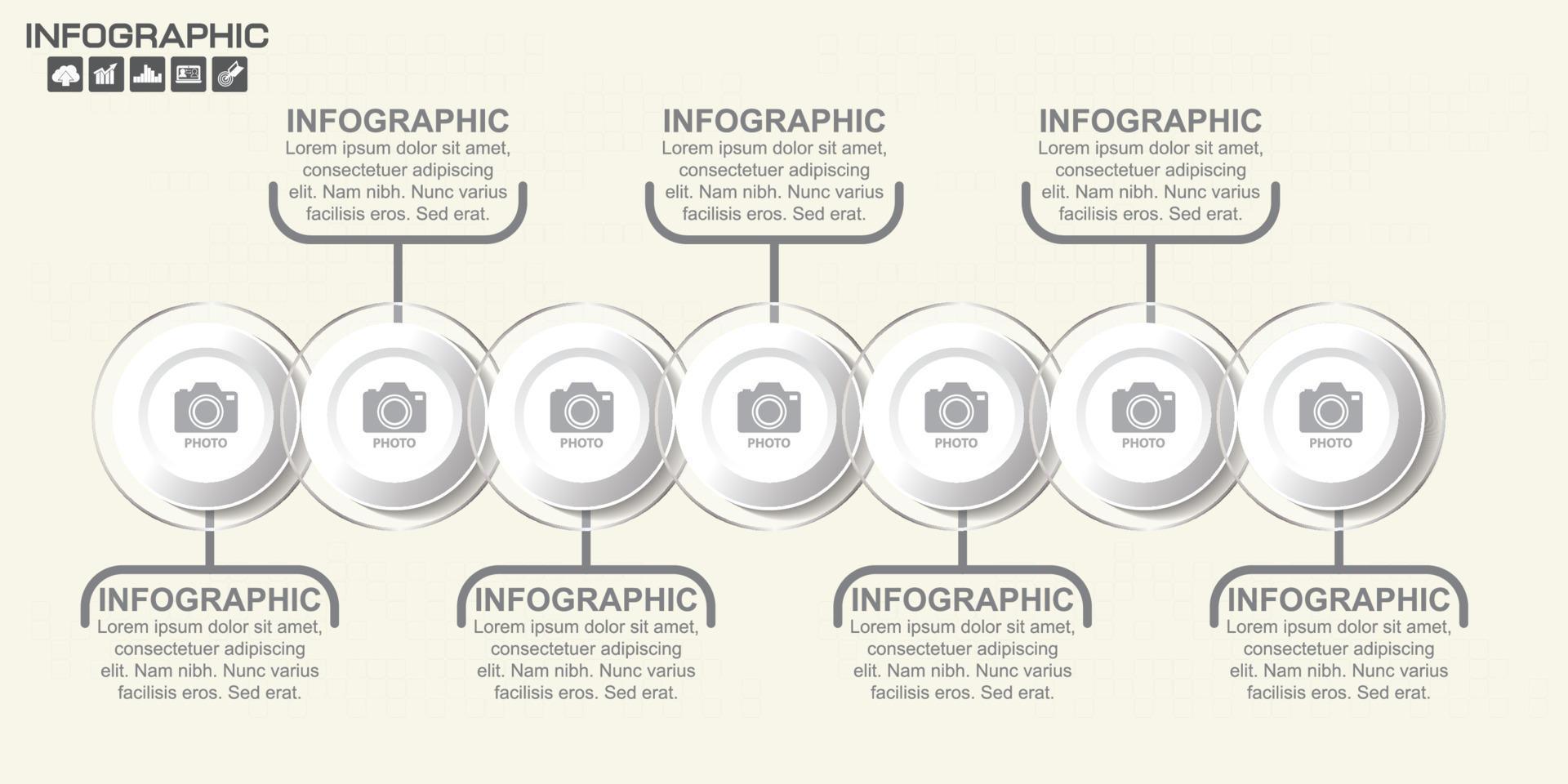 INFOGRAPHIC

INFOGRAPHIC
Lorem ipsum dolor sit amet, consectetuer adipiscing elit. Nam nibh. Nunc varius facilisis eros. Sed erat.

INFOGRAPHIC
Lorem ipsum dolor sit amet, consectetuer adipiscing elit. Nam nibh. Nunc varius facilisis eros. Sed erat.

INFOGRAPHIC
Lorem ipsum dolor sit amet, consectetuer adipiscing elit. Nam nibh. Nunc varius facilisis eros. Sed erat.

PHOTO

PHOTO

PHOTO

PHOTO

PHOTO

PHOTO

PHOTO

INFOGRAPHIC
Lorem ipsum dolor sit amet, consectetuer adipiscing elit. Nam nibh. Nunc varius facilisis eros. Sed erat.

INFOGRAPHIC
Lorem ipsum dolor sit amet, consectetuer adipiscing elit. Nam nibh. Nunc varius facilisis eros. Sed erat.

INFOGRAPHIC
Lorem ipsum dolor sit amet, consectetuer adipiscing elit. Nam nibh. Nunc varius facilisis eros. Sed erat.

INFOGRAPHIC
Lorem ipsum dolor sit amet, consectetuer adipiscing elit. Nam nibh. Nunc varius facilisis eros. Sed erat.