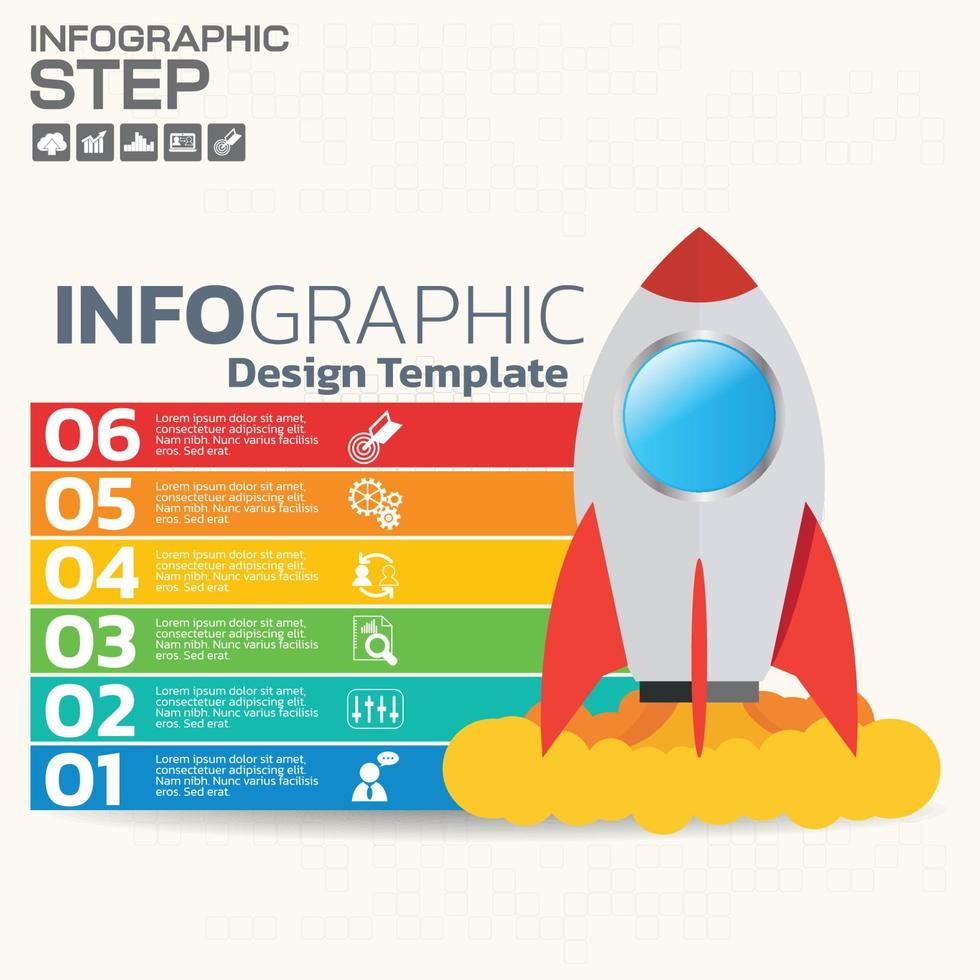 INFOGRAPHIC
STEP

INFOGRAPHIC
Design Template

06 Lorem ipsum dolor sit amet, consectetuer adipiscing elit. Nam nibh. Nunc varius facilisis eros. Sed erat.

05 Lorem ipsum dolor sit amet, consectetuer adipiscing elit. Nam nibh. Nunc varius facilisis eros. Sed erat.

04 Lorem ipsum dolor sit amet, consectetuer adipiscing elit. Nam nibh. Nunc varius facilisis eros. Sed erat.

03 Lorem ipsum dolor sit amet, consectetuer adipiscing elit. Nam nibh. Nunc varius facilisis eros. Sed erat.

02 Lorem ipsum dolor sit amet, consectetuer adipiscing elit. Nam nibh. Nunc varius facilisis eros. Sed erat.

01 Lorem ipsum dolor sit amet, consectetuer adipiscing elit. Nam nibh. Nunc varius facilisis eros. Sed erat.