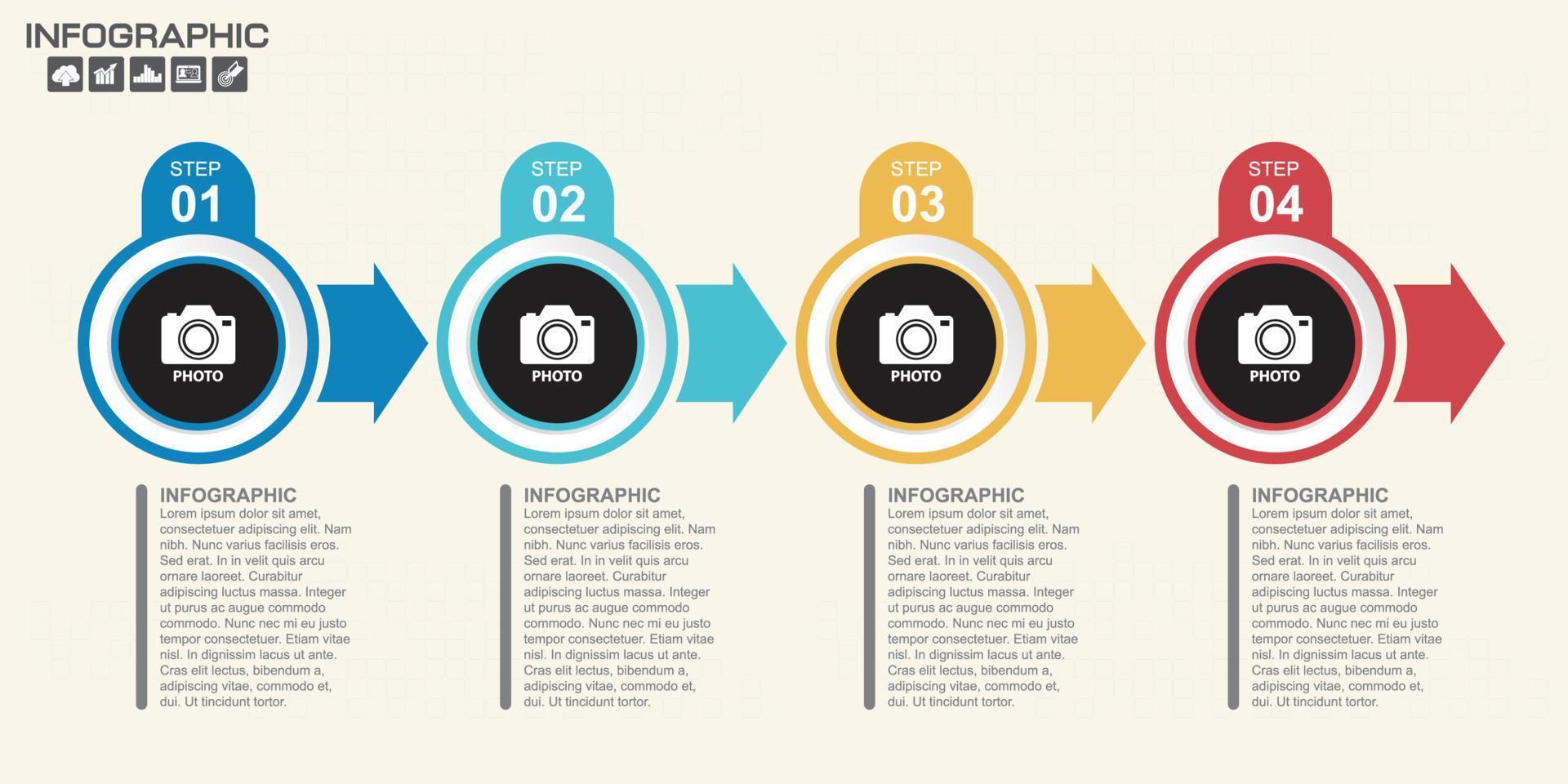 INFOGRAPHIC

STEP 01

PHOTO

STEP 02

PHOTO

STEP 03

PHOTO

STEP 04

PHOTO

INFOGRAPHIC
Lorem ipsum dolor sit amet, consectetuer adipiscing elit. Nam nibh. Nunc varius facilisis eros. Sed erat. In in velit quis arcu ornare laoreet. Curabitur adipiscing luctus massa. Integer ut purus ac augue commodo commodo. Nunc nec mi eu justo tempor consectetuer. Etiam vitae nisl. In dignissim lacus ut ante. Cras elit lectus, bibendum a, adipiscing vitae, commodo et, dui. Ut tincidunt tortor.

INFOGRAPHIC
Lorem ipsum dolor sit amet, consectetuer adipiscing elit. Nam nibh. Nunc varius facilisis eros. Sed erat. In in velit quis arcu ornare laoreet. Curabitur adipiscing luctus massa. Integer ut purus ac augue commodo commodo. Nunc nec mi eu justo tempor consectetuer. Etiam vitae nisl. In dignissim lacus ut ante. Cras elit lectus, bibendum a, adipiscing vitae, commodo et, dui. Ut tincidunt tortor.

INFOGRAPHIC
Lorem ipsum dolor sit amet, consectetuer adipiscing elit. Nam nibh. Nunc varius facilisis eros. Sed erat. In in velit quis arcu ornare laoreet. Curabitur adipiscing luctus massa. Integer ut purus ac augue commodo commodo. Nunc nec mi eu justo tempor consectetuer. Etiam vitae nisl. In dignissim lacus ut ante. Cras elit lectus, bibendum a, adipiscing vitae, commodo et, dui. Ut tincidunt tortor.

INFOGRAPHIC
Lorem ipsum dolor sit amet, consectetuer adipiscing elit. Nam nibh. Nunc varius facilisis eros. Sed erat. In in velit quis arcu ornare laoreet. Curabitur adipiscing luctus massa. Integer ut purus ac augue commodo commodo. Nunc nec mi eu justo tempor consectetuer. Etiam vitae nisl. In dignissim lacus ut ante. Cras elit lectus, bibendum a, adipiscing vitae, commodo et, dui. Ut tincidunt tortor.