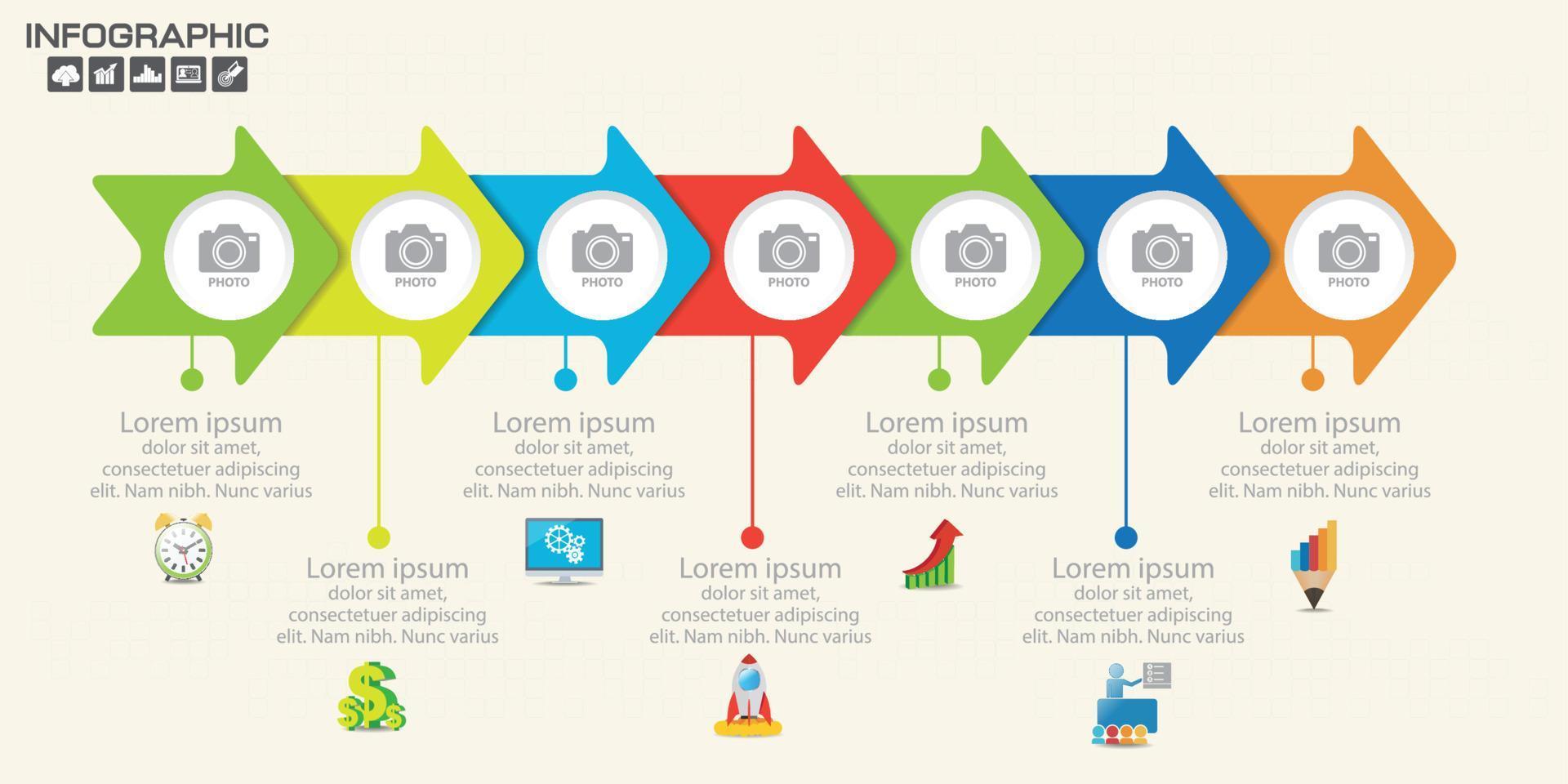 INFOGRAPHIC

PHOTO

PHOTO

PHOTO

PHOTO

PHOTO

PHOTO

PHOTO

Lorem ipsum
dolor sit amet, consectetuer adipiscing elit. Nam nibh. Nunc varius

Lorem ipsum
dolor sit amet, consectetuer adipiscing elit. Nam nibh. Nunc varius

Lorem ipsum
dolor sit amet, consectetuer adipiscing elit. Nam nibh. Nunc varius

Lorem ipsum
dolor sit amet, consectetuer adipiscing elit. Nam nibh. Nunc varius

Lorem ipsum
dolor sit amet, consectetuer adipiscing elit. Nam nibh. Nunc varius

Lorem ipsum
dolor sit amet, consectetuer adipiscing elit. Nam nibh. Nunc varius

Lorem ipsum
dolor sit amet, consectetuer adipiscing elit. Nam nibh. Nunc varius