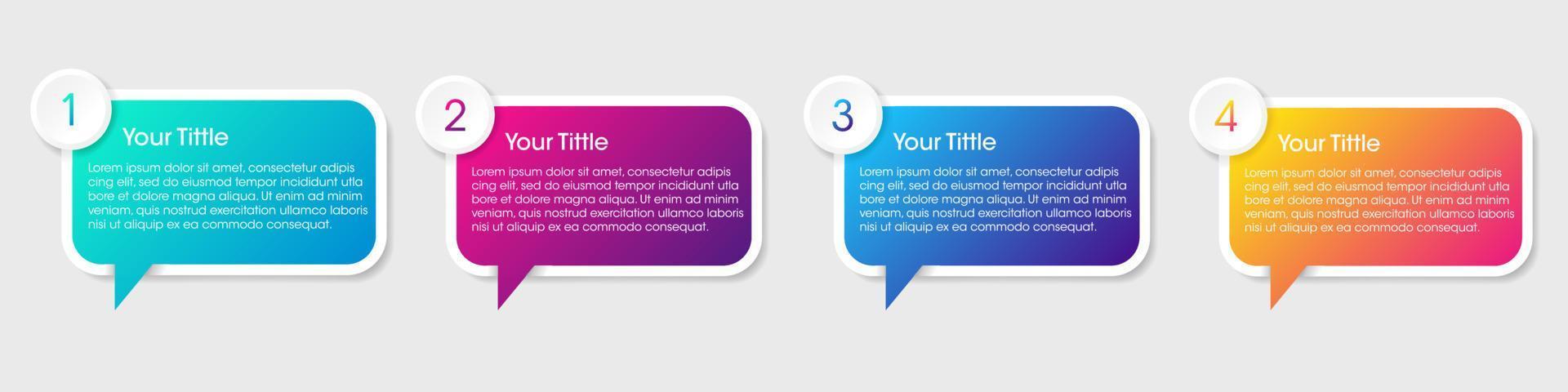 1
Your Tittle
Lorem ipsum dolor sit amet, consectetur adipis cing elit, sed do eiusmod tempor incididunt utla bore et dolore magna aliqua. Ut enim ad minim veniam, quis nostrud exercitation ullamco laboris nisi ut aliquip ex ea commodo consequat.

2
Your Tittle
Lorem ipsum dolor sit amet, consectetur adipis cing elit, sed do eiusmod tempor incididunt utla bore et dolore magna aliqua. Ut enim ad minim veniam, quis nostrud exercitation ullamco laboris nisi ut aliquip ex ea commodo consequat.

3
Your Tittle
Lorem ipsum dolor sit amet, consectetur adipis cing elit, sed do eiusmod tempor incididunt utla bore et dolore magna aliqua. Ut enim ad minim veniam, quis nostrud exercitation ullamco laboris nisi ut aliquip ex ea commodo consequat.

4
Your Tittle
Lorem ipsum dolor sit amet, consectetur adipis cing elit, sed do eiusmod tempor incididunt utla bore et dolore magna aliqua. Ut enim ad minim veniam, quis nostrud exercitation ullamco laboris nisi ut aliquip ex ea commodo consequat.