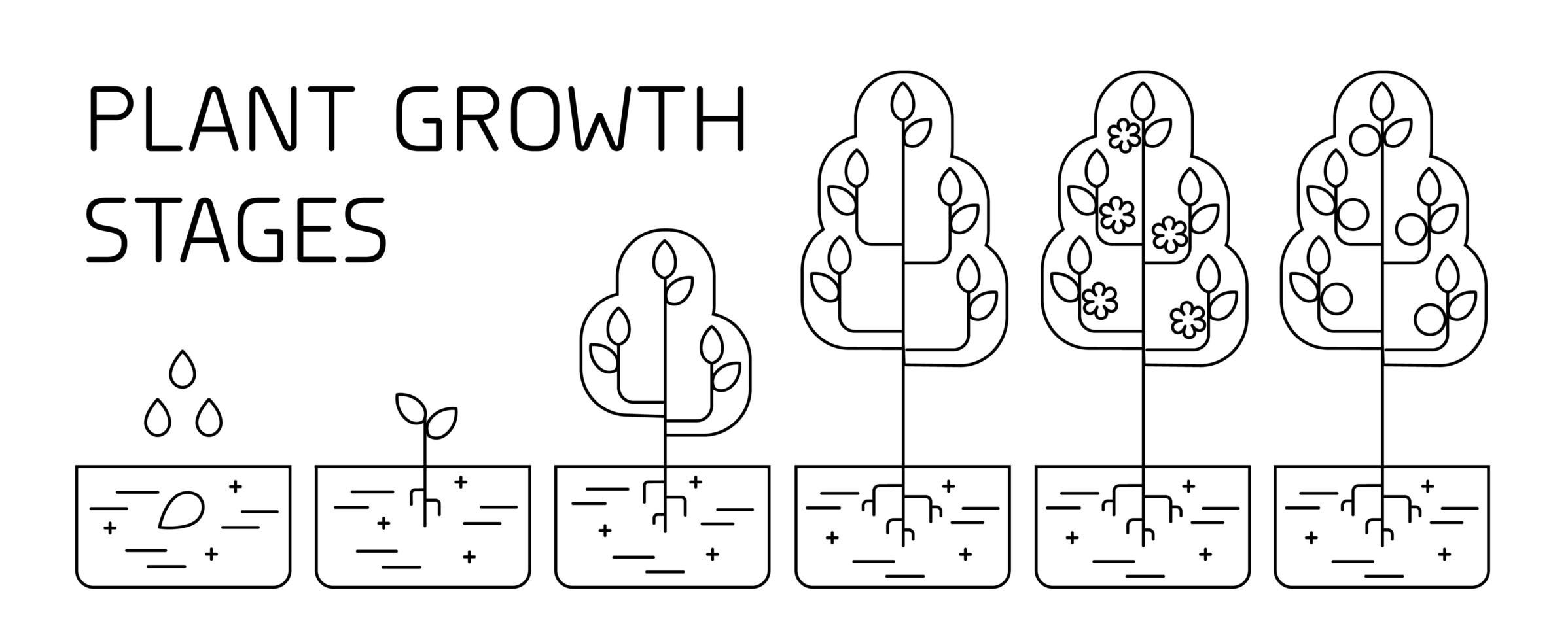 PLANT GROWTH STAGES