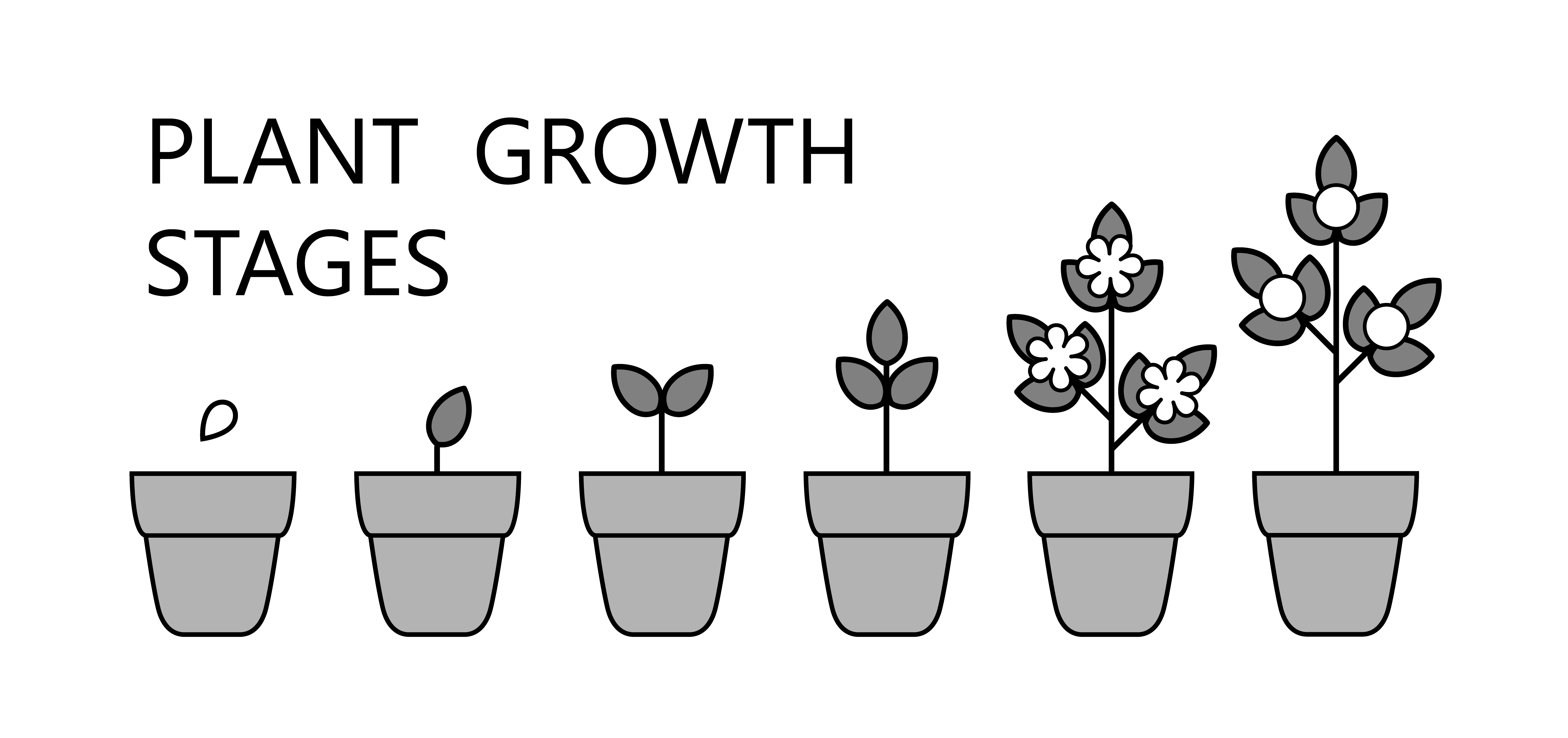 PLANT GROWTH STAGES