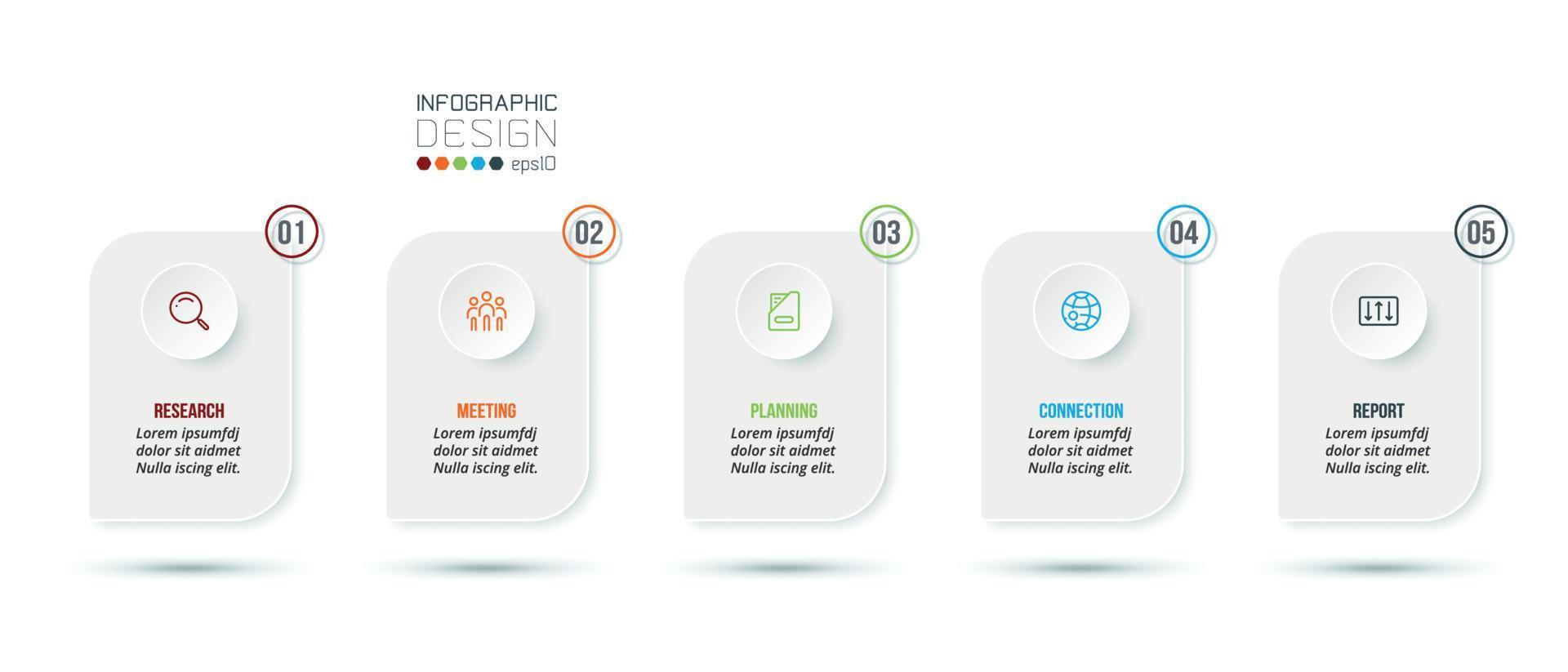 INFOGRAPHIC
DESIGN
eps10

01
RESEARCH
Lorem ipsumfdj dolor sit aidmet Nulla iscing elit.

02
MEETING
Lorem ipsumfdj dolor sit aidmet Nulla iscing elit.

03
PLANNING
Lorem ipsumfdj dolor sit aidmet Nulla iscing elit.

04
CONNECTION
Lorem ipsumfdj dolor sit aidmet Nulla iscing elit.

05
REPORT
Lorem ipsumfdj dolor sit aidmet Nulla iscing elit.