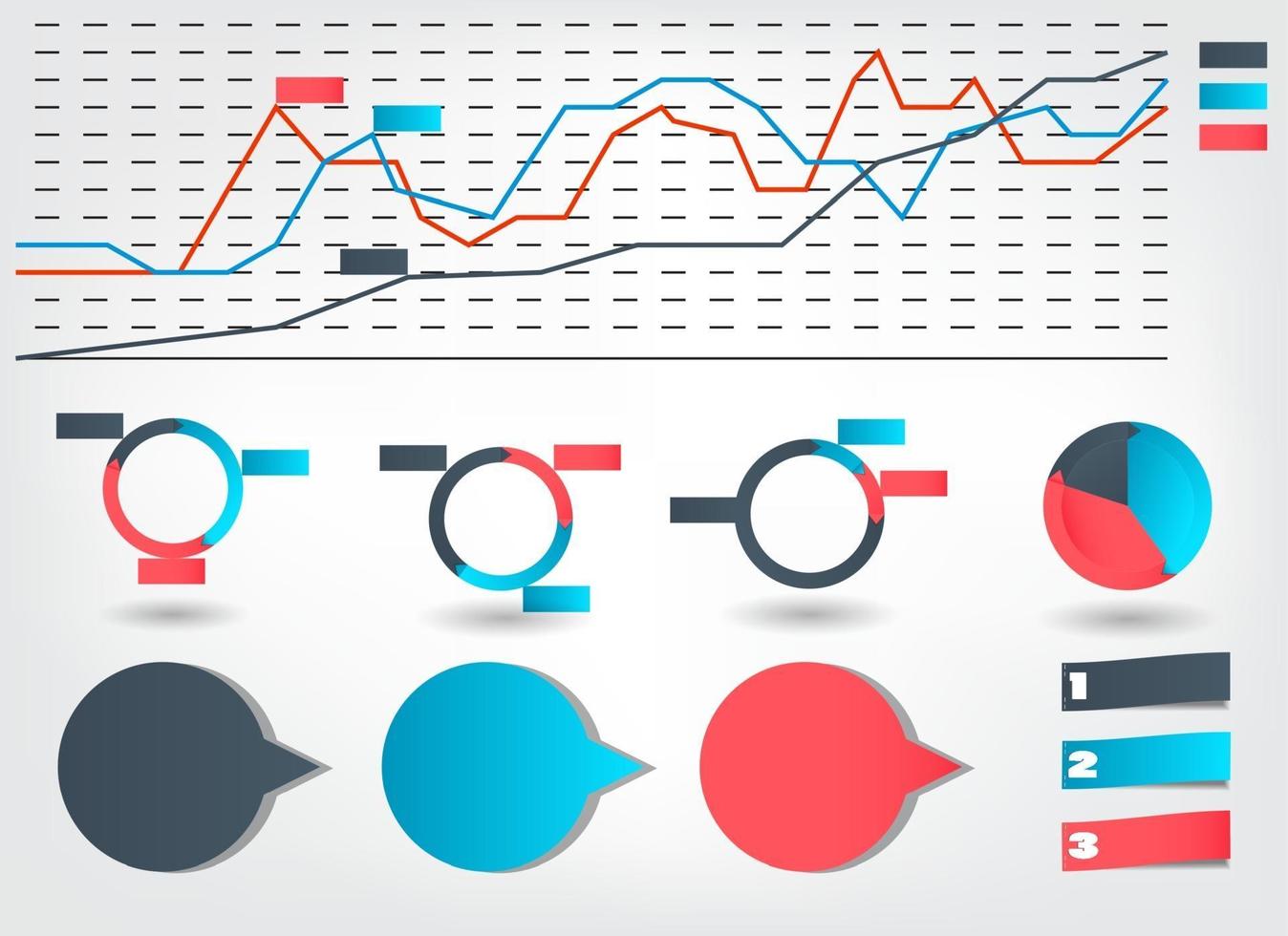 1
2
3