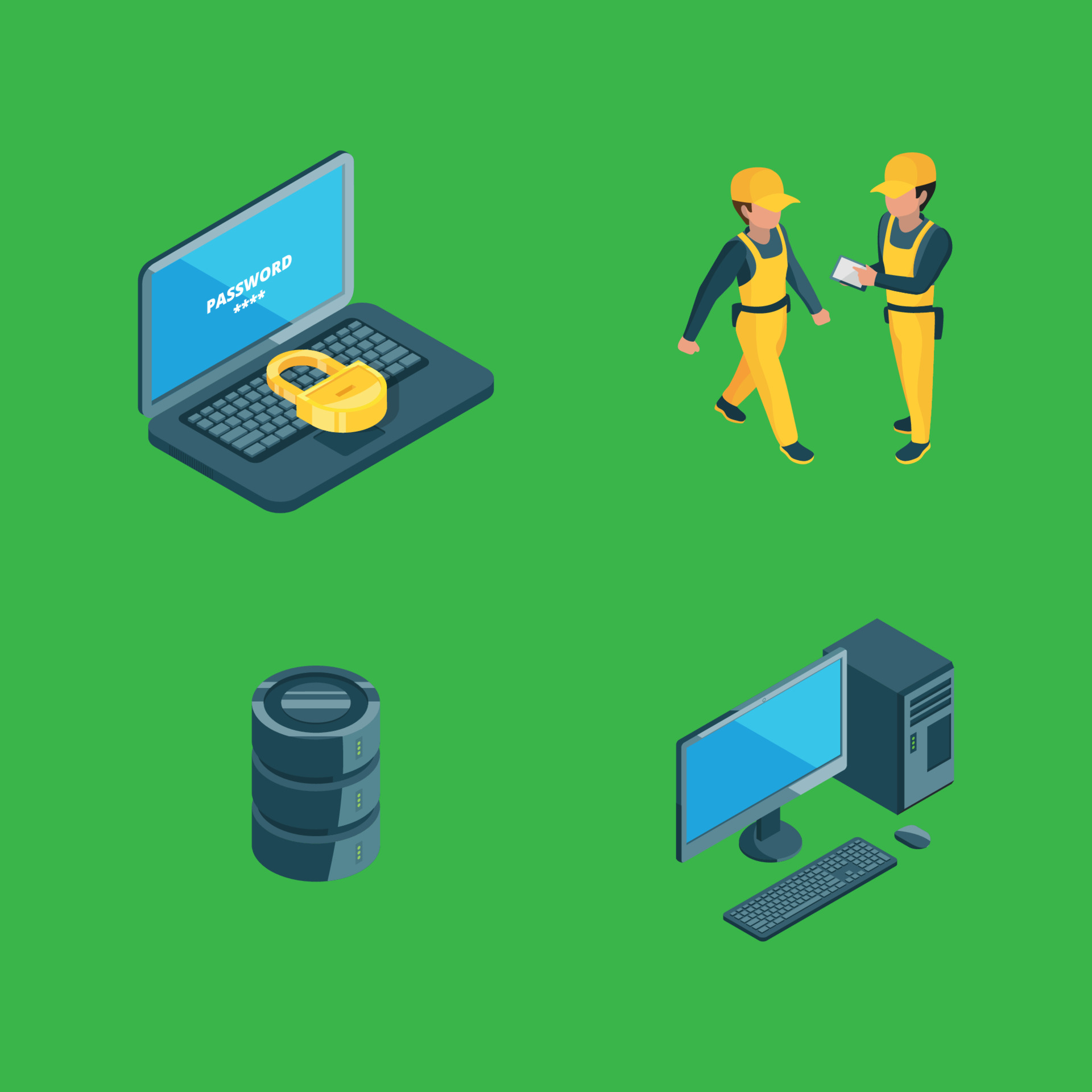 PASSWORD
****