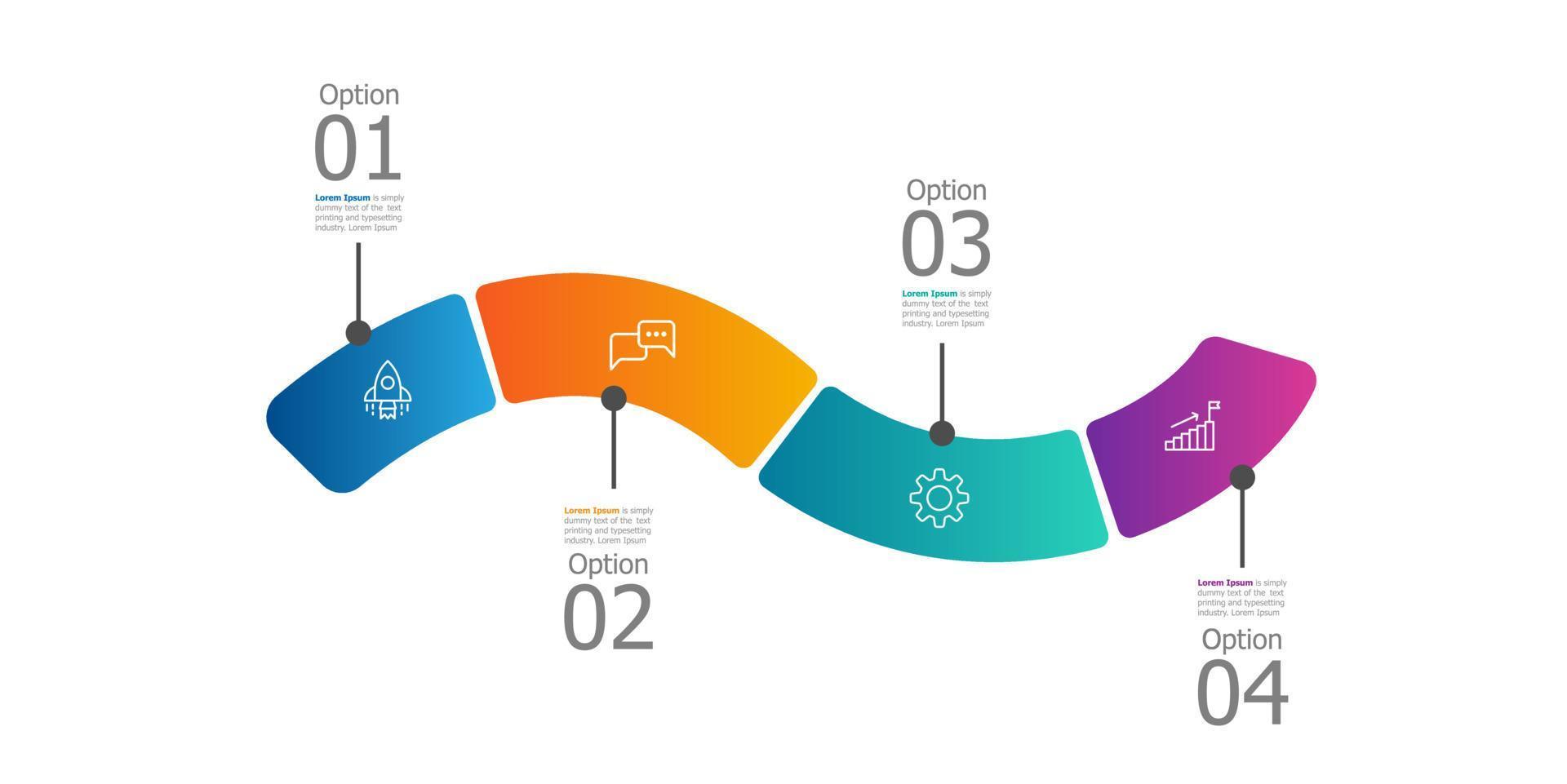 Option
01

Lorem Ipsum is simply dummy text of the text printing and typesetting industry. Lorem Ipsum

Lorem Ipsum is simply dummy text of the text printing and typesetting industry. Lorem Ipsum

Option
02

Option
03

Lorem Ipsum is simply dummy text of the text printing and typesetting industry. Lorem Ipsum

Lorem Ipsum is simply dummy text of the text printing and typesetting industry. Lorem Ipsum

Option
04