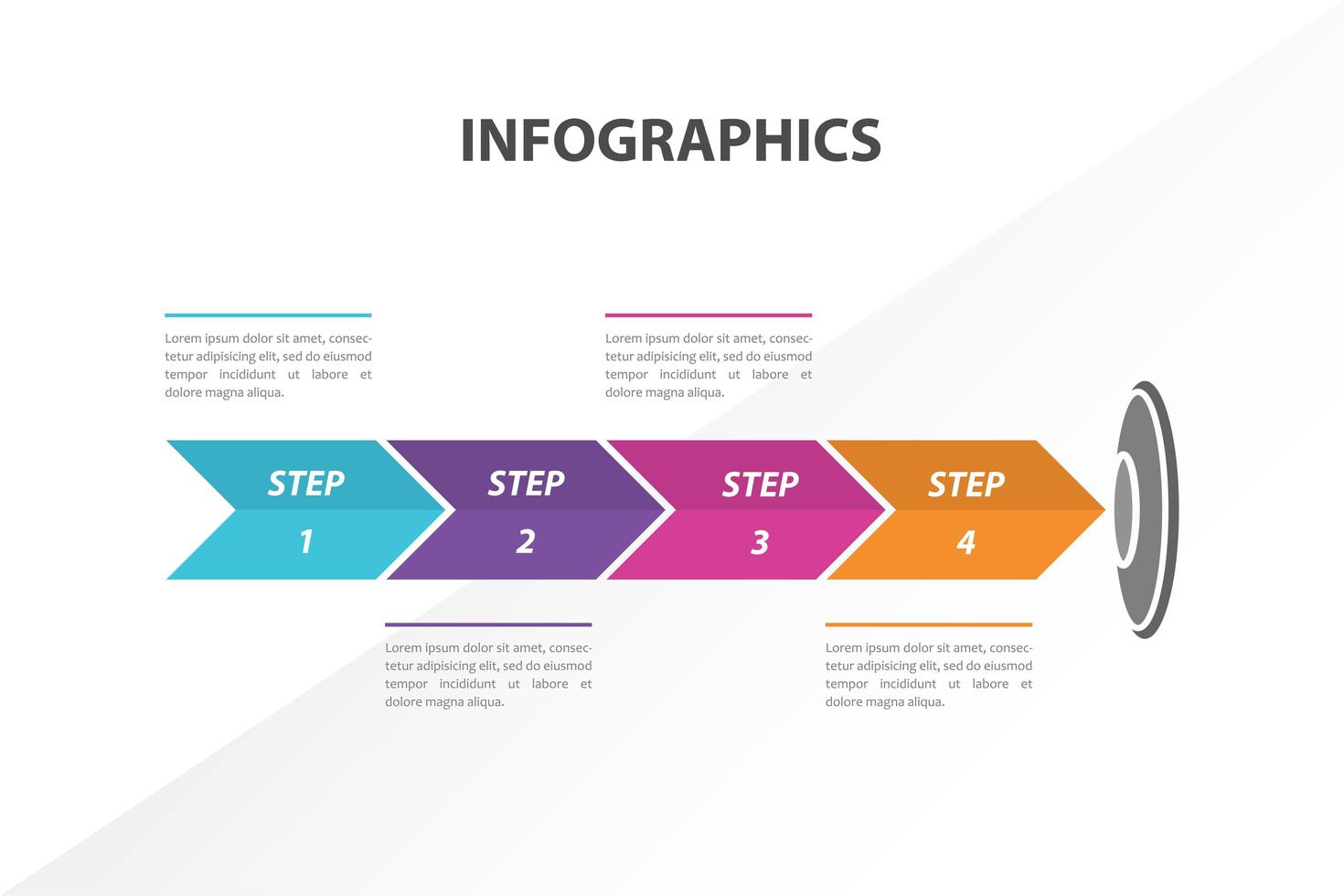 INFOGRAPHICS

Lorem ipsum dolor sit amet, consectetur adipisicing elit, sed do eiusmod tempor incididunt ut labore et dolore magna aliqua.

Lorem ipsum dolor sit amet, consectetur adipisicing elit, sed do eiusmod tempor incididunt ut labore et dolore magna aliqua.

STEP 1

STEP 2

STEP 3

STEP 4

Lorem ipsum dolor sit amet, consectetur adipisicing elit, sed do eiusmod tempor incididunt ut labore et dolore magna aliqua.

Lorem ipsum dolor sit amet, consectetur adipisicing elit, sed do eiusmod tempor incididunt ut labore et dolore magna aliqua.