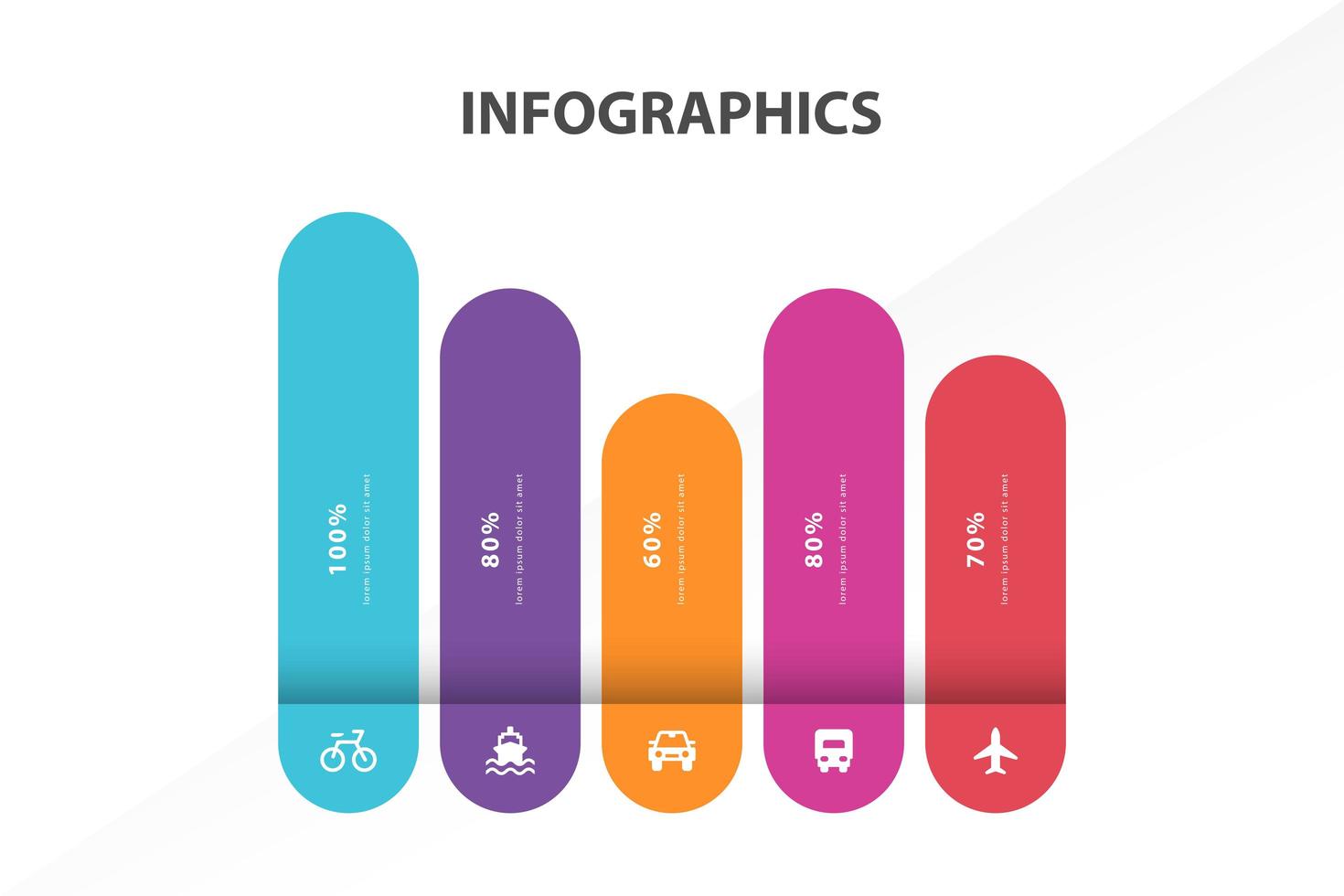 INFOGRAPHICS

100%
lorem ipsum dolor sit amet

80%
lorem ipsum dolor sit amet

60%
lorem ipsum dolor sit amet

80%
lorem ipsum dolor sit amet

70%
lorem ipsum dolor sit amet