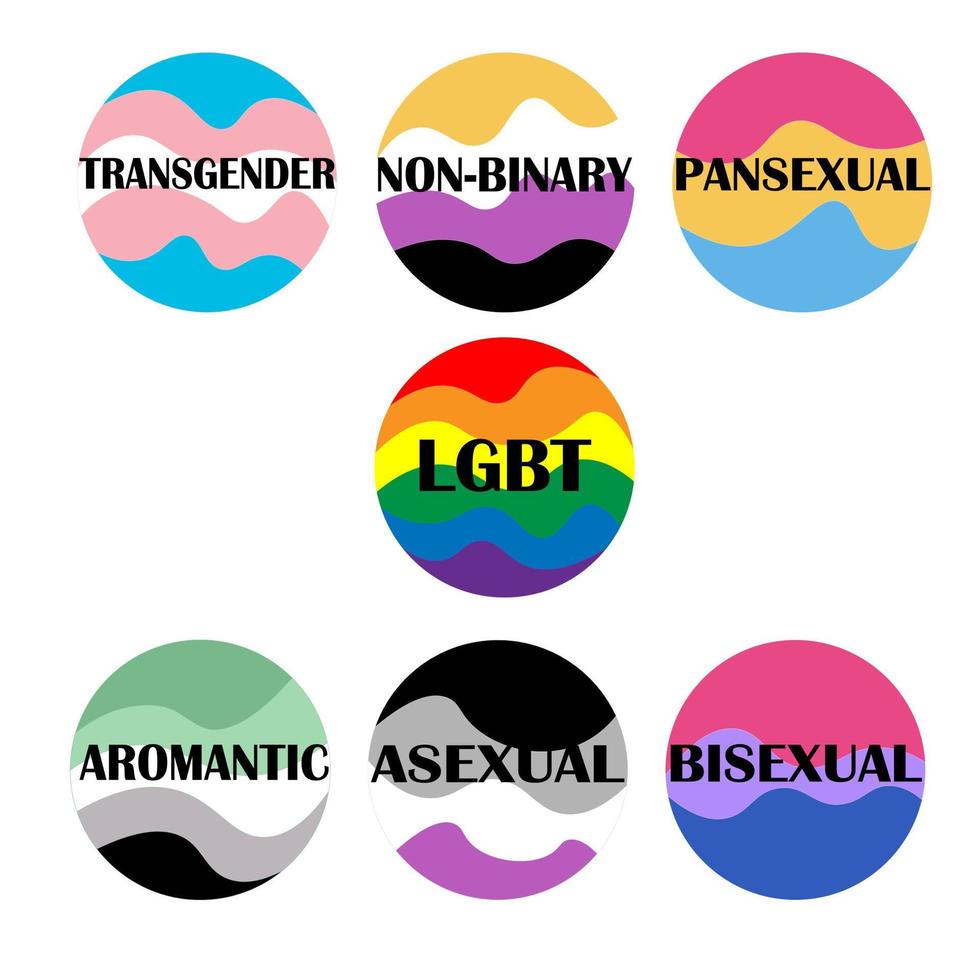 TRANSGENDER NON-BINARY PANSEXUAL

LGBT

AROMANTIC ASEXUAL BISEXUAL