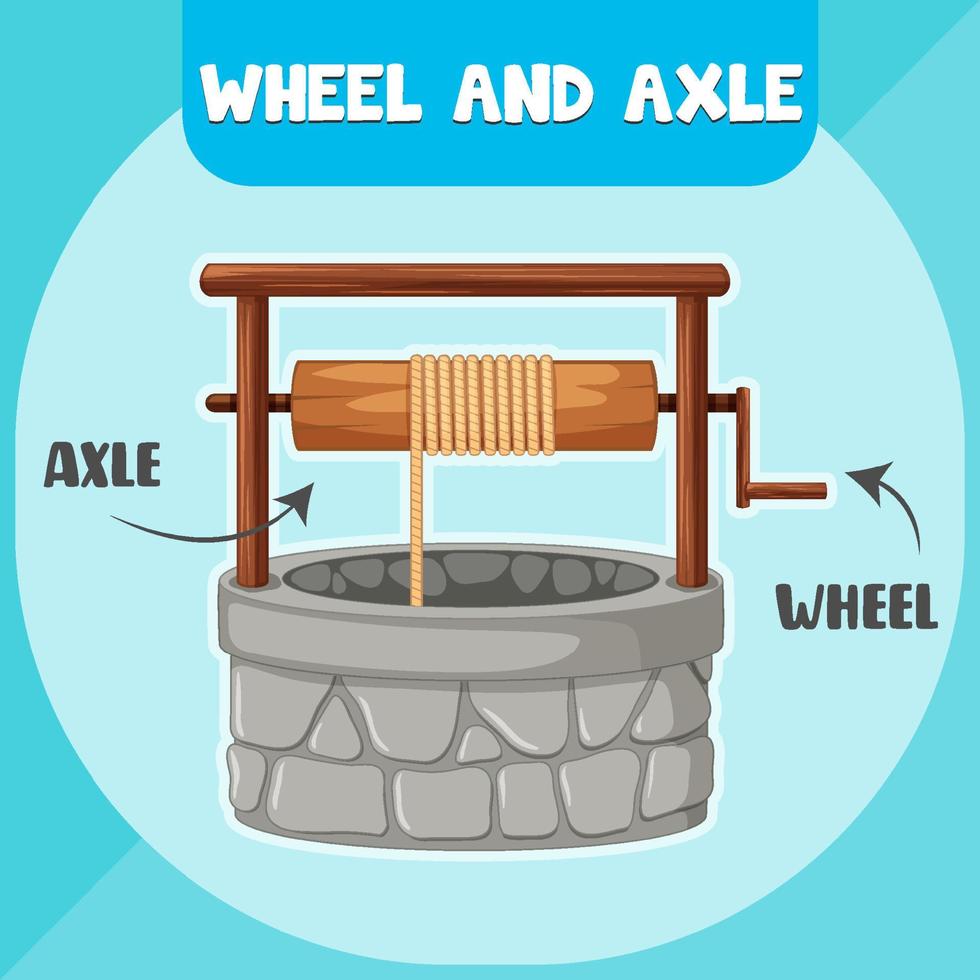 WHEEL AND AXLE

AXLE

WHEEL