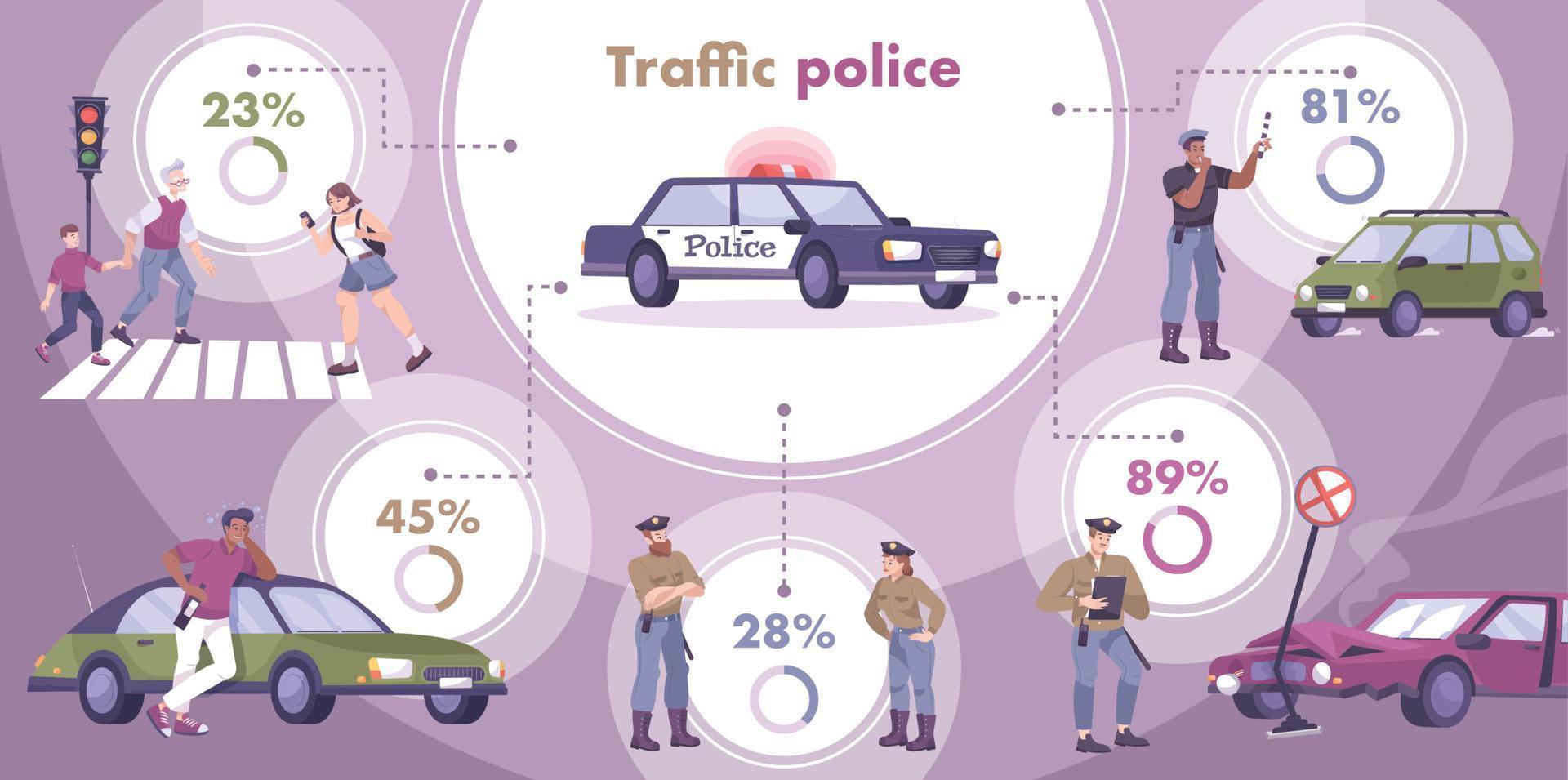 Traffic police

23%

81%

Police

45%

89%

28%