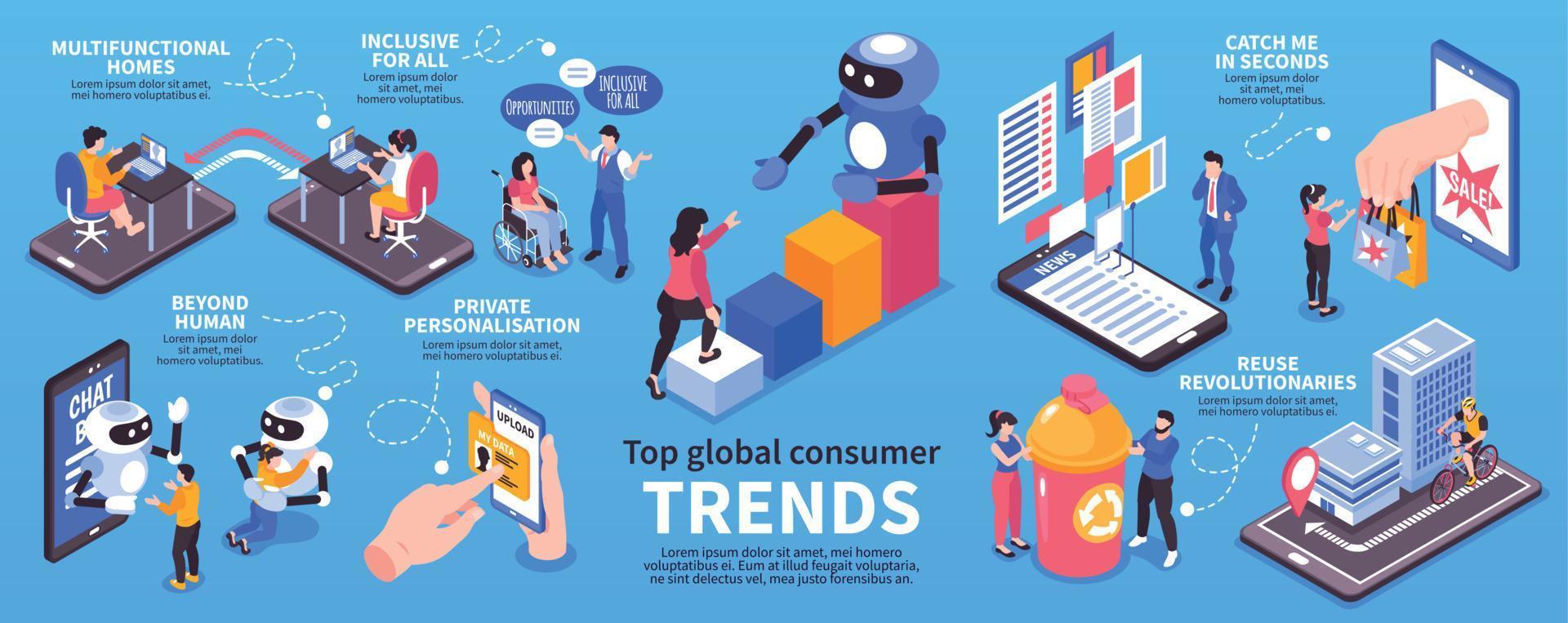 MULTIFUNCTIONAL HOMES
Lorem ipsum dolor sit amet, mei homero voluptatibus ei.

INCLUSIVE FOR ALL
Lorem ipsum dolor sit amet, mei homero voluptatibus.

OPPORTUNITIES

INCLUSIVE FOR ALL

CATCH ME IN SECONDS
Lorem ipsum dolor sit amet, mei homero voluptatibus.

SALE!

NEWS

BEYOND HUMAN
Lorem ipsum dolor sit amet, mei homero voluptatibus.

CHAT B

PRIVATE PERSONALISATION
Lorem ipsum dolor sit amet, mei homero voluptatibus ei.

UPLOAD

MY DATA

Top global consumer
TRENDS
Lorem ipsum dolor sit amet, mei homero voluptatibus ei. Eum at illud feugait voluptaria, ne sint delectus vel, mea justo forensibus an.

REUSE REVOLUTIONARIES
Lorem ipsum dolor sit amet, mei homero voluptatibus ei.