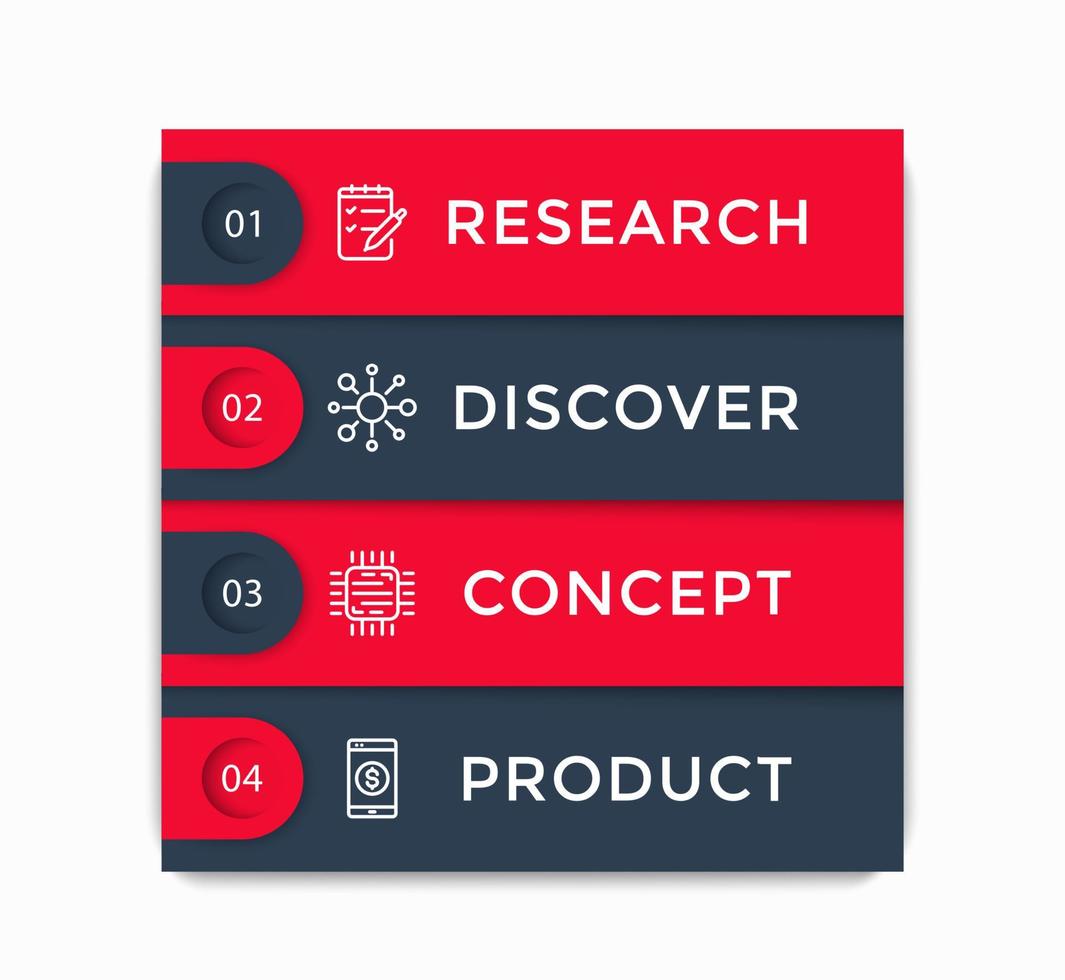 01 RESEARCH

02 DISCOVER

03 CONCEPT

04 PRODUCT