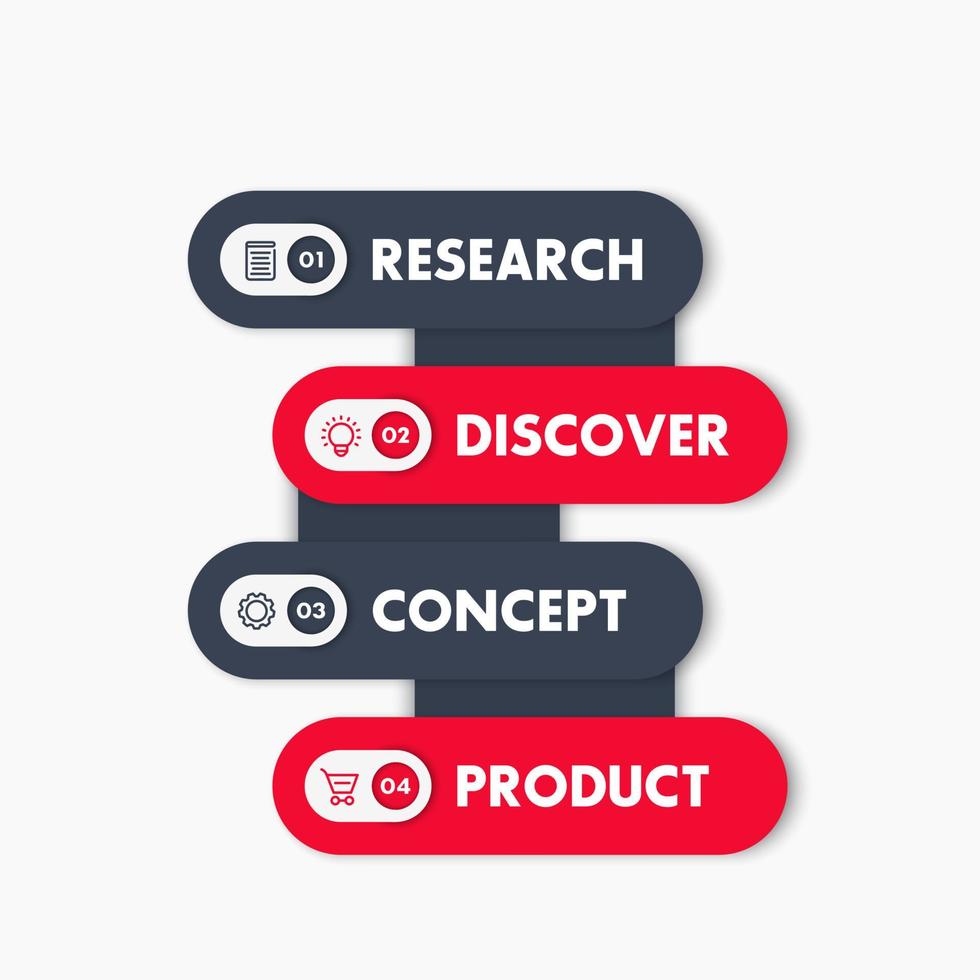 01 RESEARCH

02 DISCOVER

03 CONCEPT

04 PRODUCT