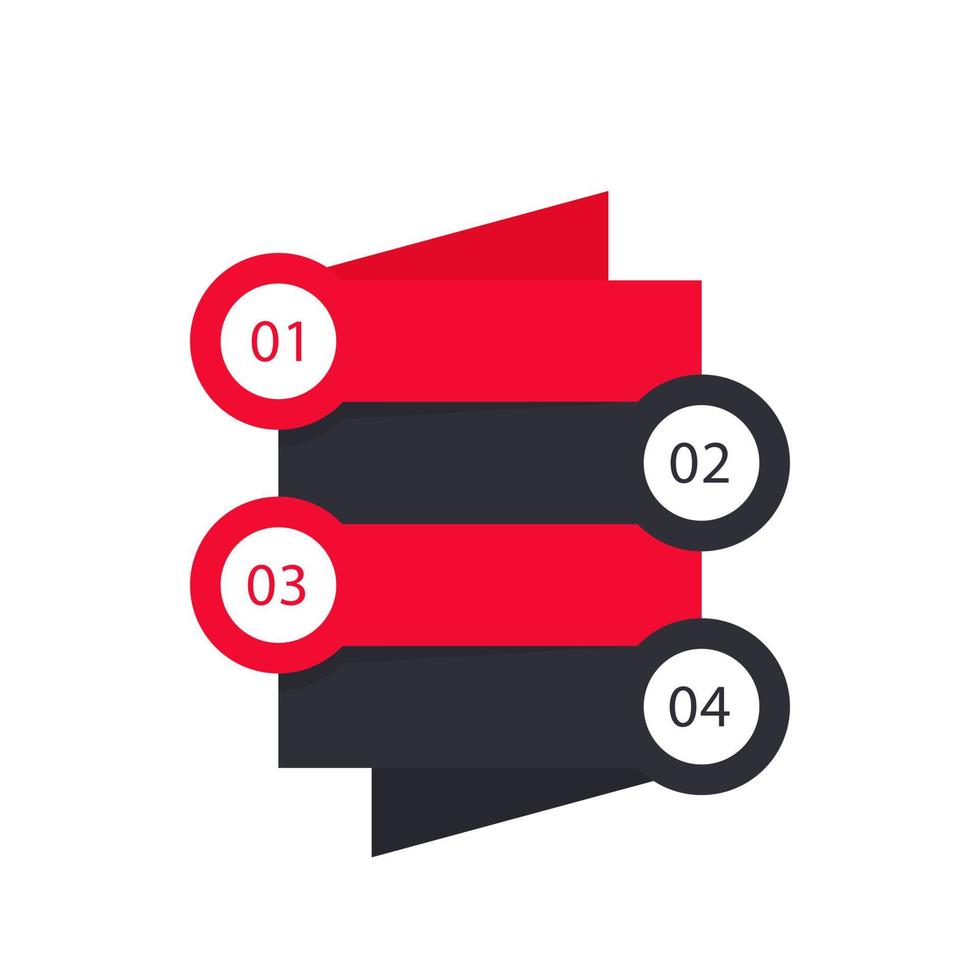 01
02
03
04