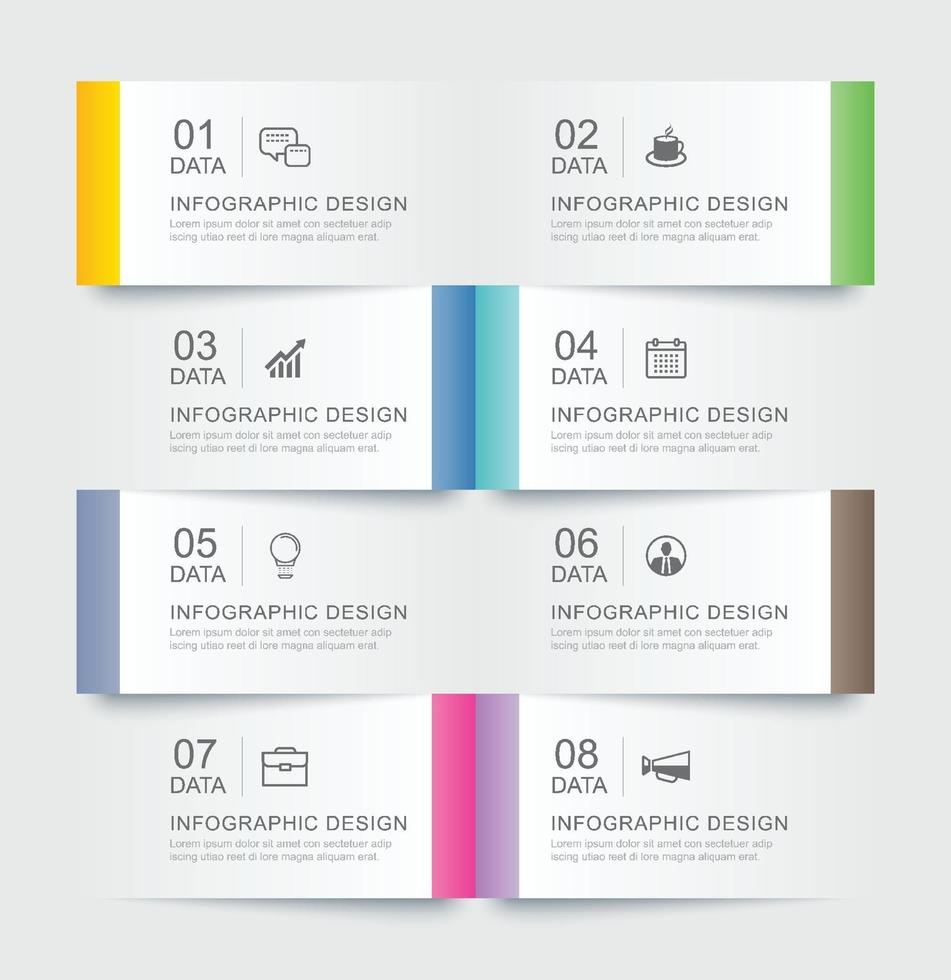 01
DATA

INFOGRAPHIC DESIGN
Lorem ipsum dolor sit amet con sectetuer adip iscing utiao reet di lore magna aliquam erat.

02
DATA

INFOGRAPHIC DESIGN
Lorem ipsum dolor sit amet con sectetuer adip iscing utiao reet di lore magna aliquam erat.

03
DATA

INFOGRAPHIC DESIGN
Lorem ipsum dolor sit amet con sectetuer adip iscing utiao reet di lore magna aliquam erat.

04
DATA

INFOGRAPHIC DESIGN
Lorem ipsum dolor sit amet con sectetuer adip iscing utiao reet di lore magna aliquam erat.

05
DATA

INFOGRAPHIC DESIGN
Lorem ipsum dolor sit amet con sectetuer adip iscing utiao reet di lore magna aliquam erat.

06
DATA

INFOGRAPHIC DESIGN
Lorem ipsum dolor sit amet con sectetuer adip iscing utiao reet di lore magna aliquam erat.

07
DATA

INFOGRAPHIC DESIGN
Lorem ipsum dolor sit amet con sectetuer adip iscing utiao reet di lore magna aliquam erat.

08
DATA

INFOGRAPHIC DESIGN
Lorem ipsum dolor sit amet con sectetuer adip iscing utiao reet di lore magna aliquam erat.