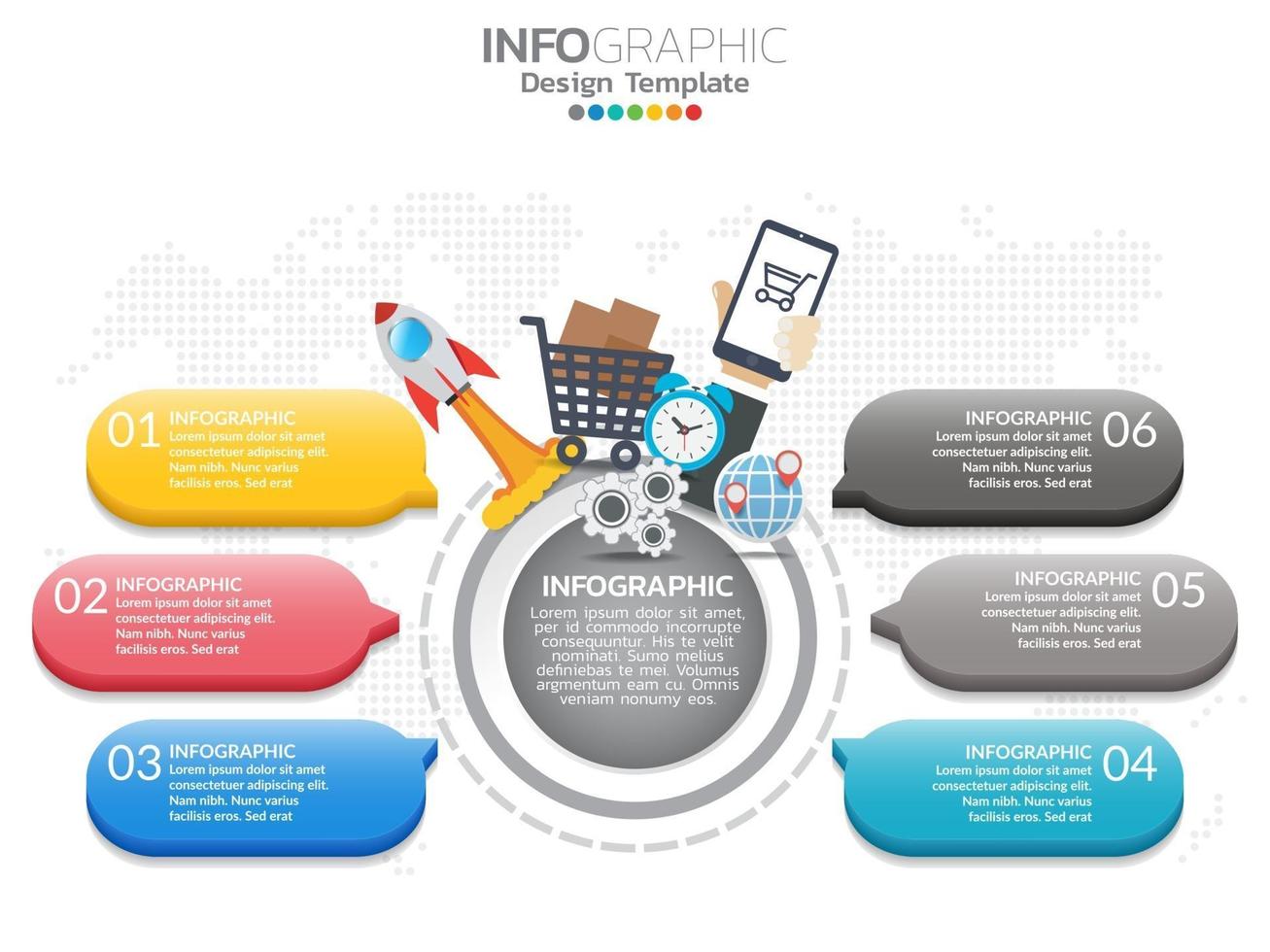 INFOGRAPHIC
Design Template

01 INFOGRAPHIC
Lorem ipsum dolor sit amet consectetuer adipiscing elit. Nam nibh. Nunc varius facilisis eros. Sed erat

02 INFOGRAPHIC
Lorem ipsum dolor sit amet consectetuer adipiscing elit. Nam nibh. Nunc varius facilisis eros. Sed erat

03 INFOGRAPHIC
Lorem ipsum dolor sit amet consectetuer adipiscing elit. Nam nibh. Nunc varius facilisis eros. Sed erat

INFOGRAPHIC
Lorem ipsum dolor sit amet, per id commodo incorrupte consequuntur. His te velit nominati. Sumo melius definiebas te mei. Volumus argmentum eam cu. Omnis veniam nonumy eos.

INFOGRAPHIC 06
Lorem ipsum dolor sit amet consectetuer adipiscing elit. Nam nibh. Nunc varius facilisis eros. Sed erat

INFOGRAPHIC 05
Lorem ipsum dolor sit amet consectetuer adipiscing elit. Nam nibh. Nunc varius facilisis eros. Sed erat

INFOGRAPHIC 04
Lorem ipsum dolor sit amet consectetuer adipiscing elit. Nam nibh. Nunc varius facilisis eros. Sed erat