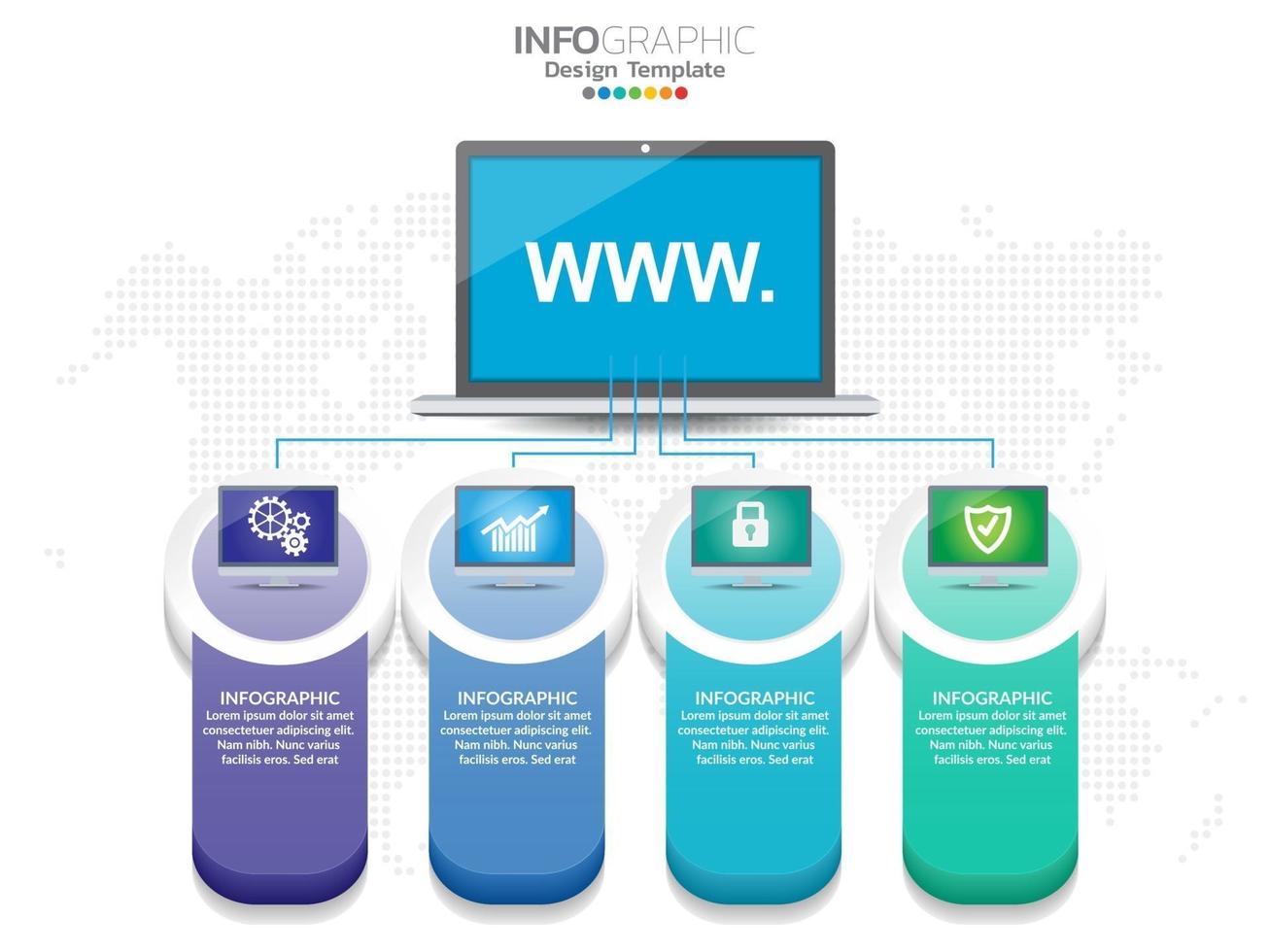 INFOGRAPHIC
Design Template

WWW.

INFOGRAPHIC
Lorem ipsum dolor sit amet consectetuer adipiscing elit. Nam nibh. Nunc varius facilisis eros. Sed erat

INFOGRAPHIC
Lorem ipsum dolor sit amet consectetuer adipiscing elit. Nam nibh. Nunc varius facilisis eros. Sed erat

INFOGRAPHIC
Lorem ipsum dolor sit amet consectetuer adipiscing elit. Nam nibh. Nunc varius facilisis eros. Sed erat

INFOGRAPHIC
Lorem ipsum dolor sit amet consectetuer adipiscing elit. Nam nibh. Nunc varius facilisis eros. Sed erat