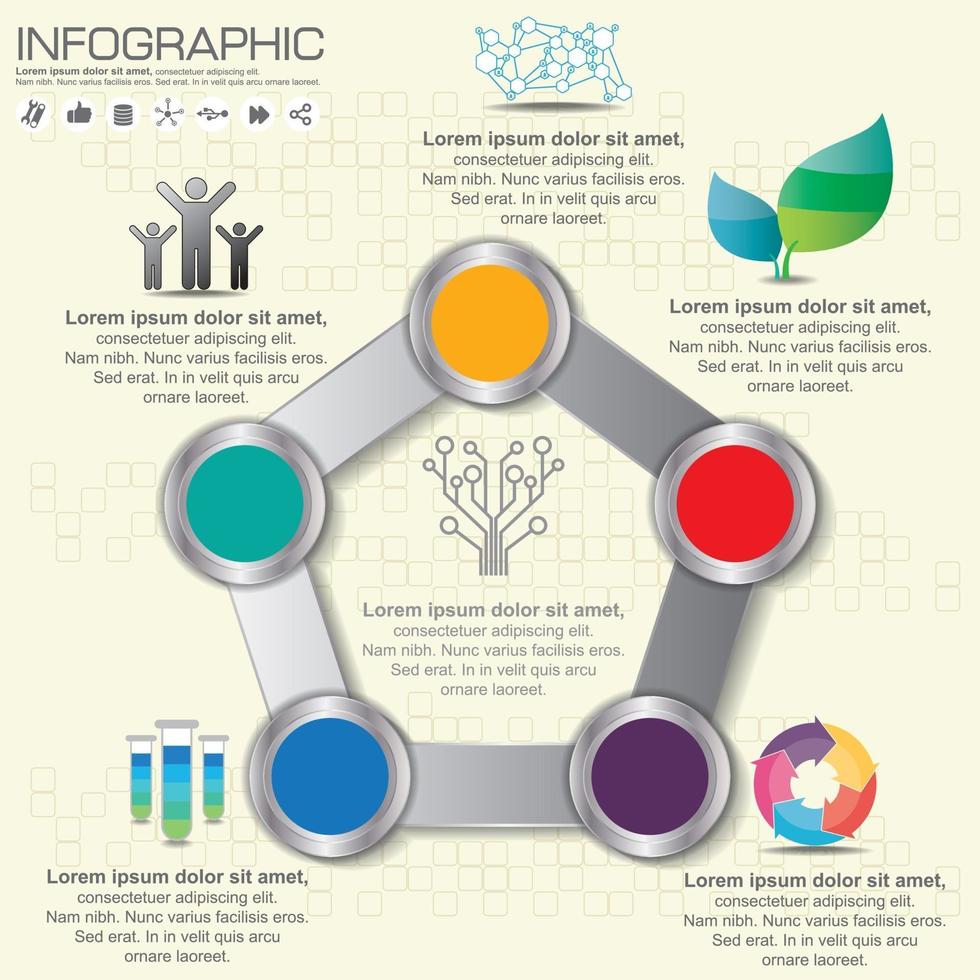 INFOGRAPHIC
Lorem ipsum dolor sit amet, consectetuer adipiscing elit.
Nam nibh. Nunc varius facilisis eros. Sed erat. In in velit quis arcu ornare laoreet.

Lorem ipsum dolor sit amet,
consectetuer adipiscing elit.
Nam nibh. Nunc varius facilisis eros.
Sed erat. In in velit quis arcu
ornare laoreet.

Lorem ipsum dolor sit amet,
consectetuer adipiscing elit.
Nam nibh. Nunc varius facilisis eros.
Sed erat. In in velit quis arcu
ornare laoreet.

Lorem ipsum dolor sit amet,
consectetuer adipiscing elit.
Nam nibh. Nunc varius facilisis eros.
Sed erat. In in velit quis arcu
ornare laoreet.

Lorem ipsum dolor sit amet,
consectetuer adipiscing elit.
Nam nibh. Nunc varius facilisis eros.
Sed erat. In in velit quis arcu
ornare laoreet.

Lorem ipsum dolor sit amet,
consectetuer adipiscing elit.
Nam nibh. Nunc varius facilisis eros.
Sed erat. In in velit quis arcu
ornare laoreet.

Lorem ipsum dolor sit amet,
consectetuer adipiscing elit.
Nam nibh. Nunc varius facilisis eros.
Sed erat. In in velit quis arcu
ornare laoreet.