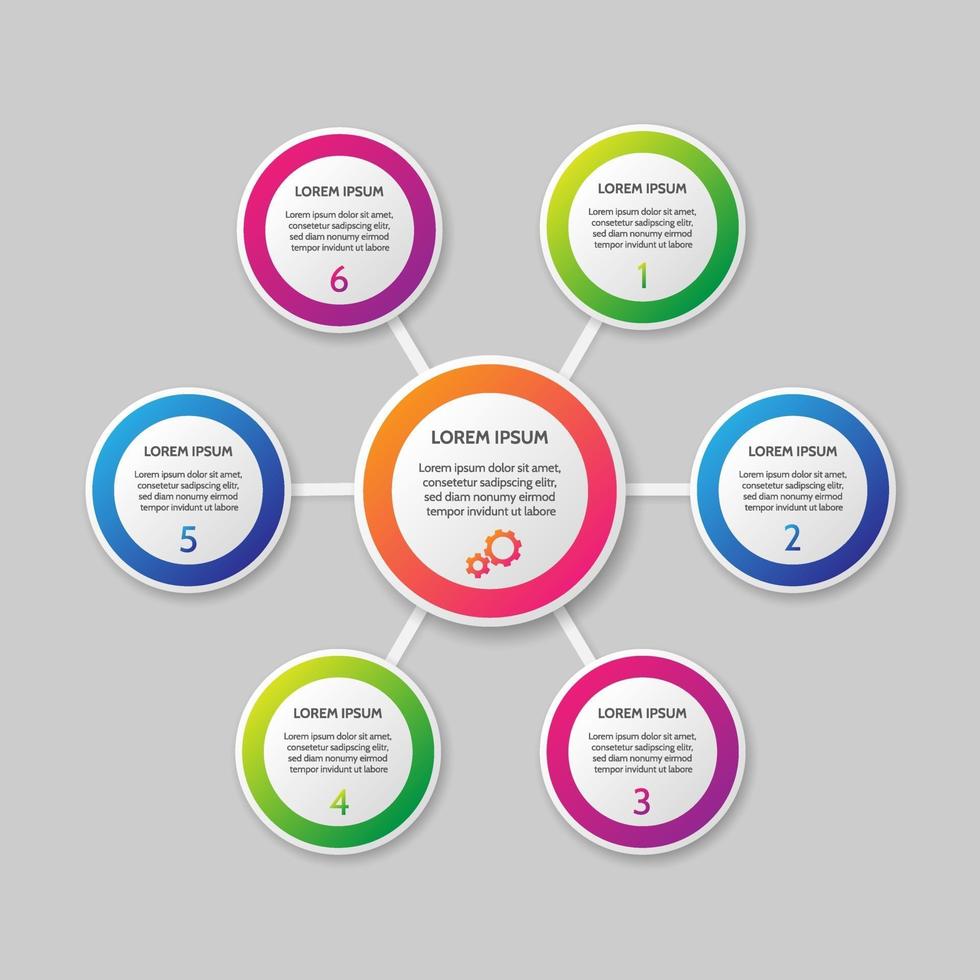 LOREM IPSUM
Lorem ipsum dolor sit amet, consetetur sadipscing elitr, sed diam nonumy eirmod tempor invidunt ut labore
6

LOREM IPSUM
Lorem ipsum dolor sit amet, consetetur sadipscing elitr, sed diam nonumy eirmod tempor invidunt ut labore
1

LOREM IPSUM
Lorem ipsum dolor sit amet, consetetur sadipscing elitr, sed diam nonumy eirmod tempor invidunt ut labore
5

LOREM IPSUM
Lorem ipsum dolor sit amet, consetetur sadipscing elitr, sed diam nonumy eirmod tempor invidunt ut labore

LOREM IPSUM
Lorem ipsum dolor sit amet, consetetur sadipscing elitr, sed diam nonumy eirmod tempor invidunt ut labore
2

LOREM IPSUM
Lorem ipsum dolor sit amet, consetetur sadipscing elitr, sed diam nonumy eirmod tempor invidunt ut labore
4

LOREM IPSUM
Lorem ipsum dolor sit amet, consetetur sadipscing elitr, sed diam nonumy eirmod tempor invidunt ut labore
3