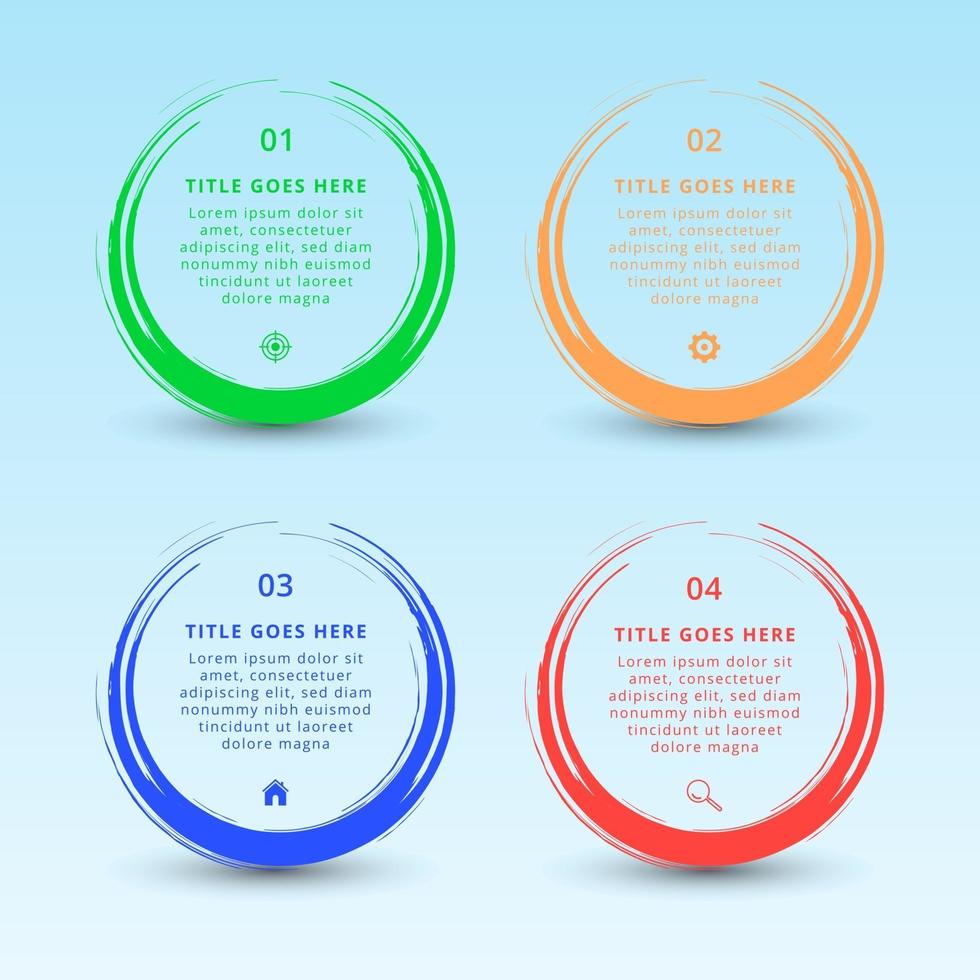 01

TITLE GOES HERE

Lorem ipsum dolor sit amet, consectetuer adipiscing elit, sed diam nonummy nibh euismod tincidunt ut laoreet dolore magna

02

TITLE GOES HERE

Lorem ipsum dolor sit amet, consectetuer adipiscing elit, sed diam nonummy nibh euismod tincidunt ut laoreet dolore magna

03

TITLE GOES HERE

Lorem ipsum dolor sit amet, consectetuer adipiscing elit, sed diam nonummy nibh euismod tincidunt ut laoreet dolore magna

04

TITLE GOES HERE

Lorem ipsum dolor sit amet, consectetuer adipiscing elit, sed diam nonummy nibh euismod tincidunt ut laoreet dolore magna