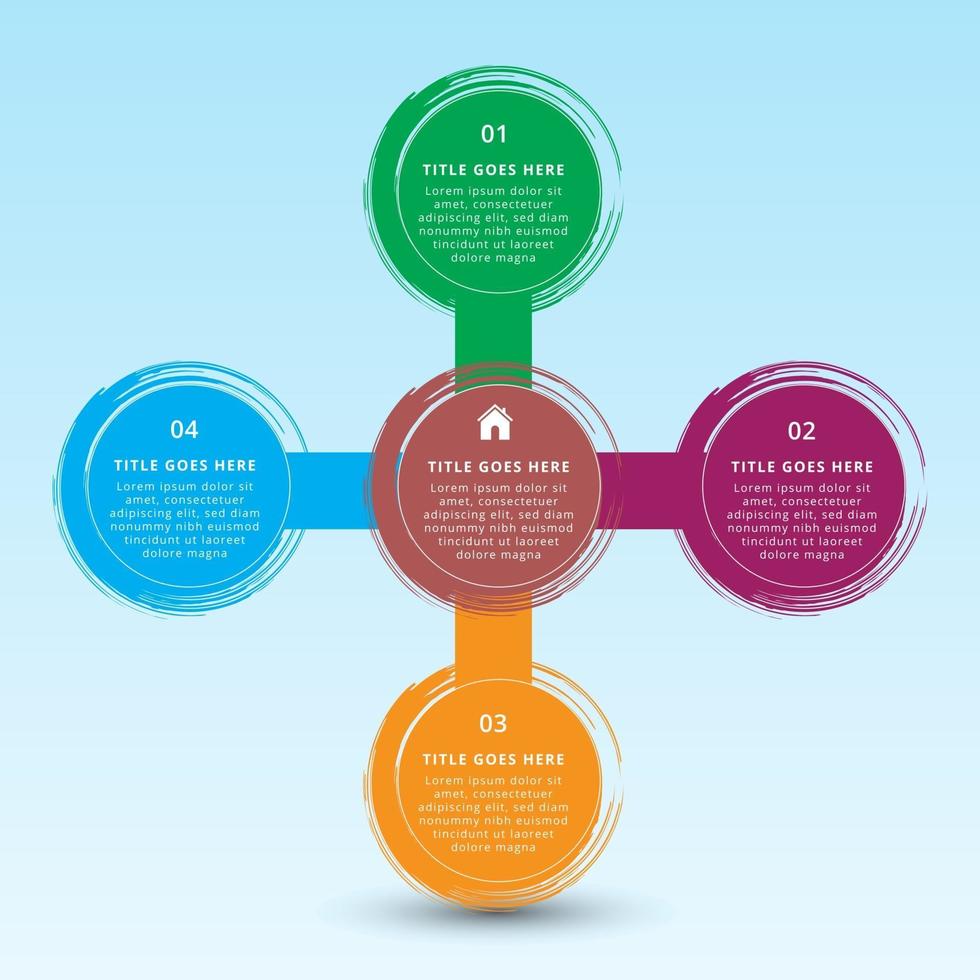 01

TITLE GOES HERE

Lorem ipsum dolor sit amet, consectetuer adipiscing elit, sed diam nonummy nibh euismod tincidunt ut laoreet dolore magna

04

TITLE GOES HERE

Lorem ipsum dolor sit amet, consectetuer adipiscing elit, sed diam nonummy nibh euismod tincidunt ut laoreet dolore magna

TITLE GOES HERE

Lorem ipsum dolor sit amet, consectetuer adipiscing elit, sed diam nonummy nibh euismod tincidunt ut laoreet dolore magna

02

TITLE GOES HERE

Lorem ipsum dolor sit amet, consectetuer adipiscing elit, sed diam nonummy nibh euismod tincidunt ut laoreet dolore magna

03

TITLE GOES HERE

Lorem ipsum dolor sit amet, consectetuer adipiscing elit, sed diam nonummy nibh euismod tincidunt ut laoreet dolore magna