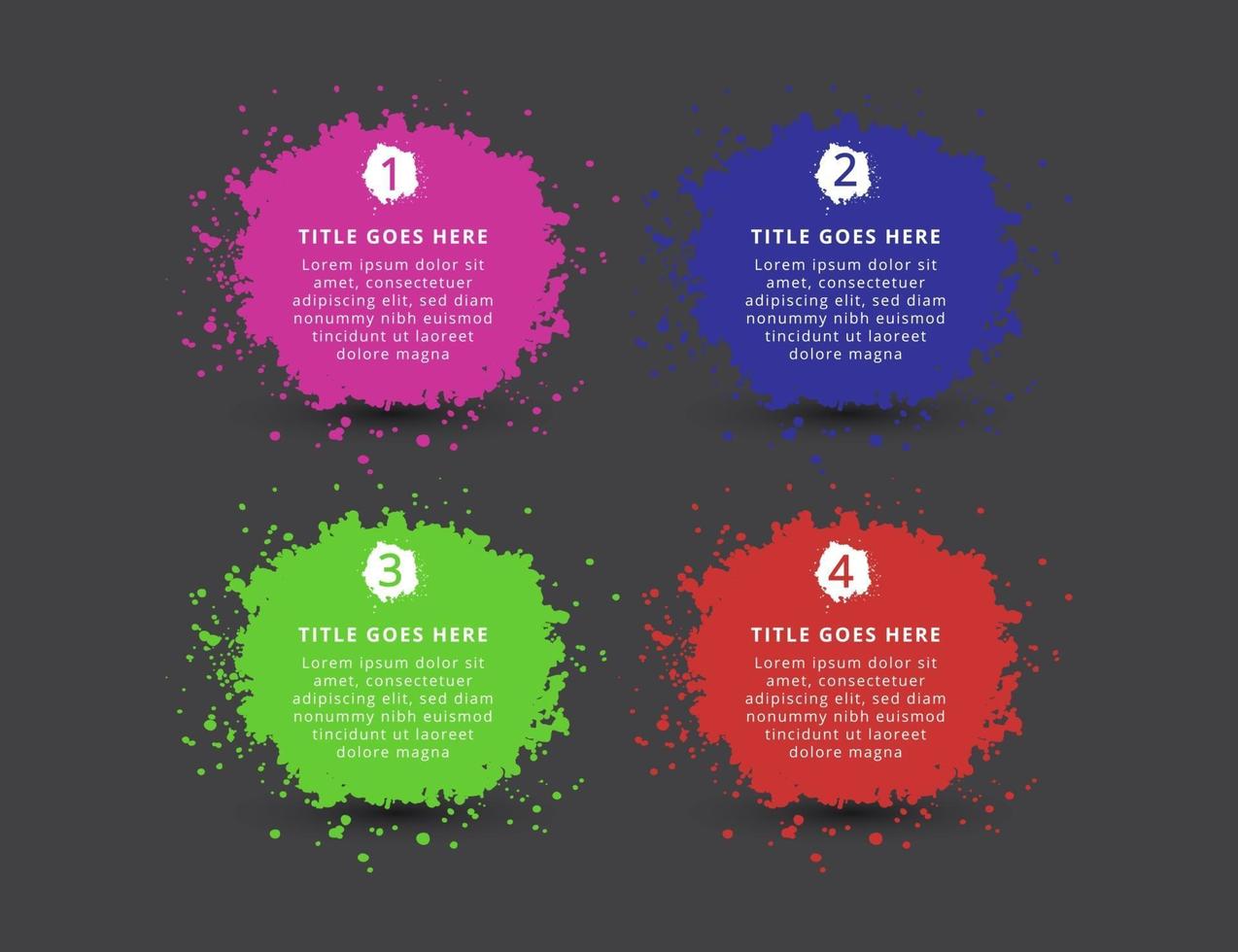 1

TITLE GOES HERE

Lorem ipsum dolor sit amet, consectetuer adipiscing elit, sed diam nonummy nibh euismod tincidunt ut laoreet dolore magna

2

TITLE GOES HERE

Lorem ipsum dolor sit amet, consectetuer adipiscing elit, sed diam nonummy nibh euismod tincidunt ut laoreet dolore magna

3

TITLE GOES HERE

Lorem ipsum dolor sit amet, consectetuer adipiscing elit, sed diam nonummy nibh euismod tincidunt ut laoreet dolore magna

4

TITLE GOES HERE

Lorem ipsum dolor sit amet, consectetuer adipiscing elit, sed diam nonummy nibh euismod tincidunt ut laoreet dolore magna