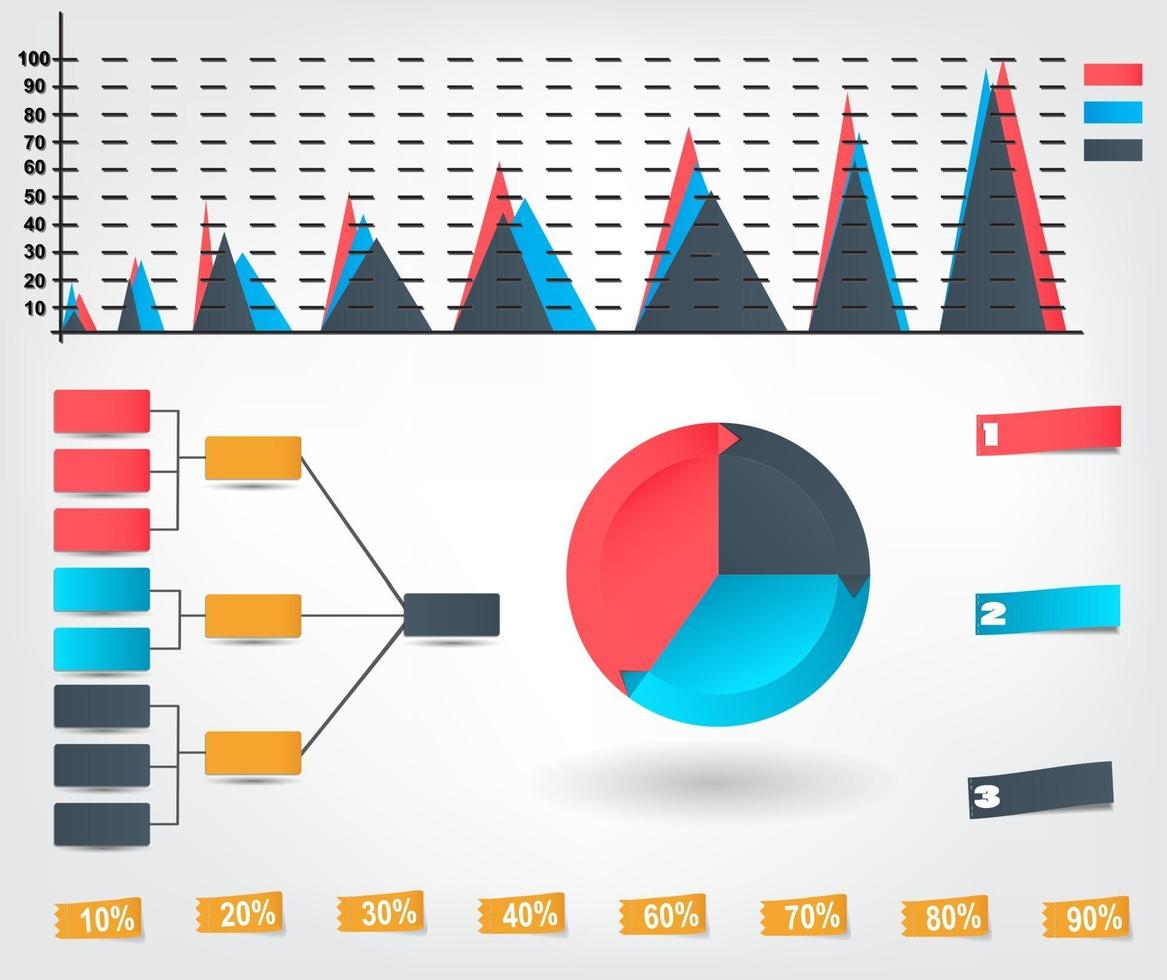 100
90
80
70
60
50
40
30
20
10

1
2
3

10%
20%
30%
40%
60%
70%
80%
90%