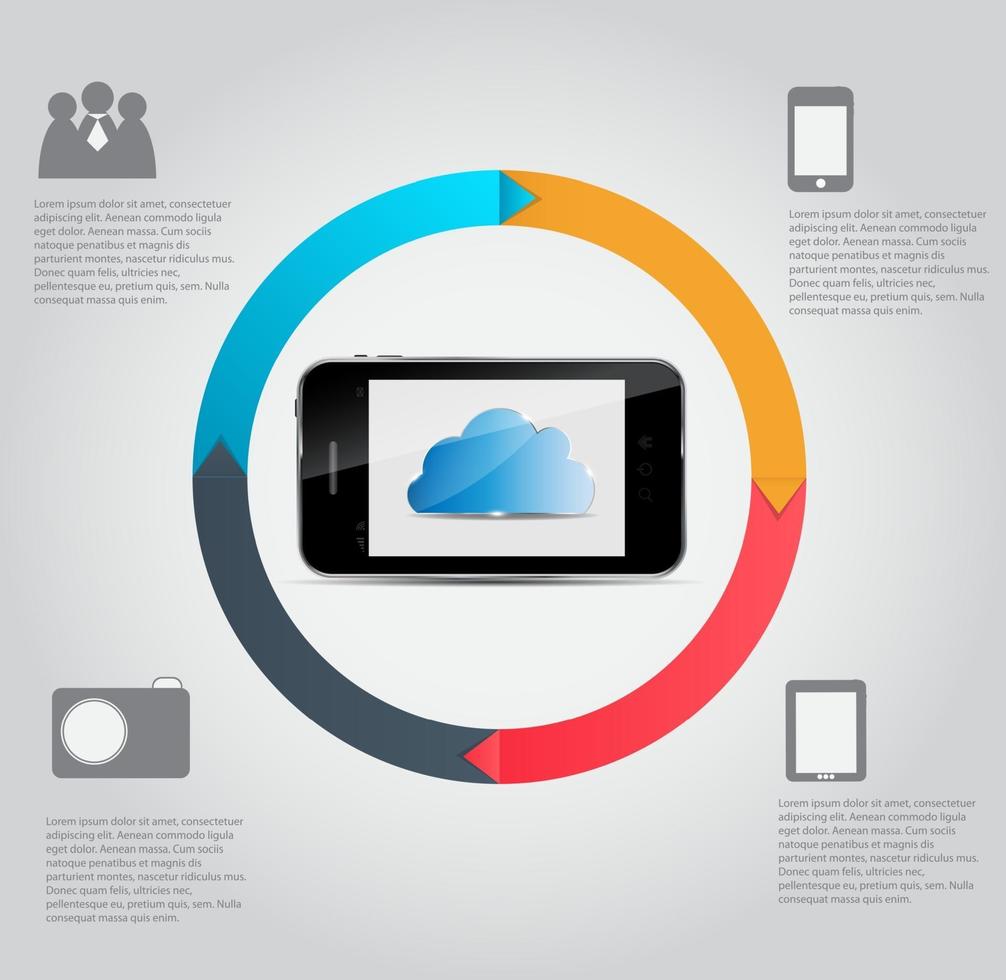 Lorem ipsum dolor sit amet, consectetuer adipiscing elit. Aenean commodo ligula eget dolor. Aenean massa. Cum sociis natoque penatibus et magnis dis parturient montes, nascetur ridiculus mus. Donec quam felis, ultricies nec, pellentesque eu, pretium quis, sem. Nulla consequat massa quis enim.

Lorem ipsum dolor sit amet, consectetuer adipiscing elit. Aenean commodo ligula eget dolor. Aenean massa. Cum sociis natoque penatibus et magnis dis parturient montes, nascetur ridiculus mus. Donec quam felis, ultricies nec, pellentesque eu, pretium quis, sem. Nulla consequat massa quis enim.

Lorem ipsum dolor sit amet, consectetuer adipiscing elit. Aenean commodo ligula eget dolor. Aenean massa. Cum sociis natoque penatibus et magnis dis parturient montes, nascetur ridiculus mus. Donec quam felis, ultricies nec, pellentesque eu, pretium quis, sem. Nulla consequat massa quis enim.

Lorem ipsum dolor sit amet, consectetuer adipiscing elit. Aenean commodo ligula eget dolor. Aenean massa. Cum sociis natoque penatibus et magnis dis parturient montes, nascetur ridiculus mus. Donec quam felis, ultricies nec, pellentesque eu, pretium quis, sem. Nulla consequat massa quis enim.