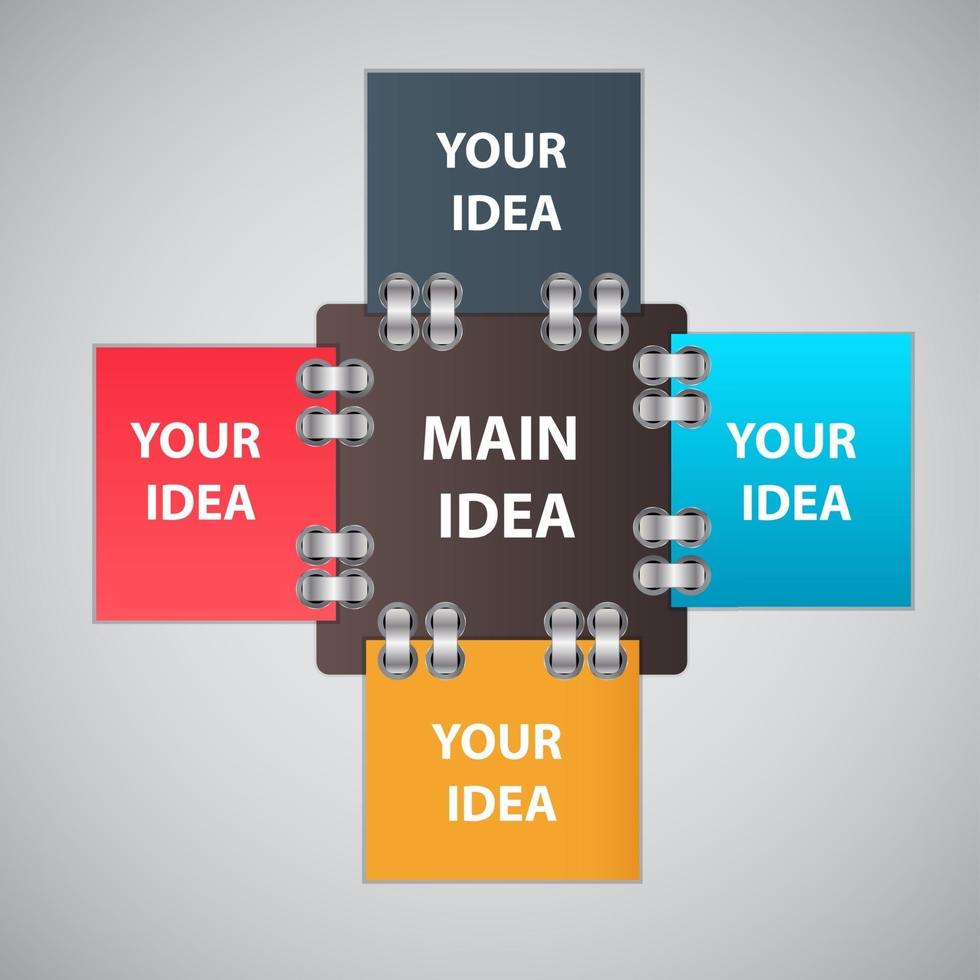 YOUR IDEA

YOUR IDEA

MAIN IDEA

YOUR IDEA

YOUR IDEA