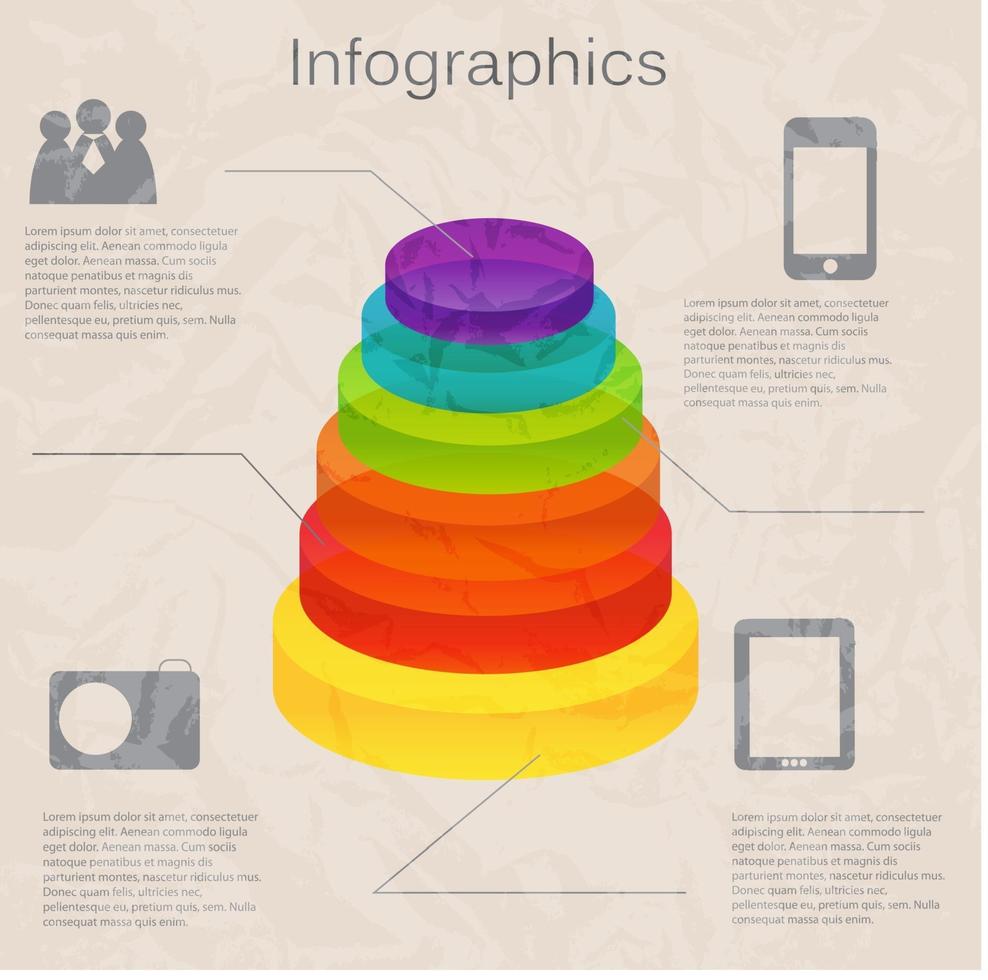 Infographics

Lorem ipsum dolor sit amet, consectetuer adipiscing elit. Aenean commodo ligula eget dolor. Aenean massa. Cum sociis natoque penatibus et magnis dis parturient montes, nascetur ridiculus mus. Donec quam felis, ultricies nec, pellentesque eu, pretium quis, sem. Nulla consequat massa quis enim.

Lorem ipsum dolor sit amet, consectetuer adipiscing elit. Aenean commodo ligula eget dolor. Aenean massa. Cum sociis natoque penatibus et magnis dis parturient montes, nascetur ridiculus mus. Donec quam felis, ultricies nec, pellentesque eu, pretium quis, sem. Nulla consequat massa quis enim.

Lorem ipsum dolor sit amet, consectetuer adipiscing elit. Aenean commodo ligula eget dolor. Aenean massa. Cum sociis natoque penatibus et magnis dis parturient montes, nascetur ridiculus mus. Donec quam felis, ultricies nec, pellentesque eu, pretium quis, sem. Nulla consequat massa quis enim.

Lorem ipsum dolor sit amet, consectetuer adipiscing elit. Aenean commodo ligula eget dolor. Aenean massa. Cum sociis natoque penatibus et magnis dis parturient montes, nascetur ridiculus mus. Donec quam felis, ultricies nec, pellentesque eu, pretium quis, sem. Nulla consequat massa quis enim.