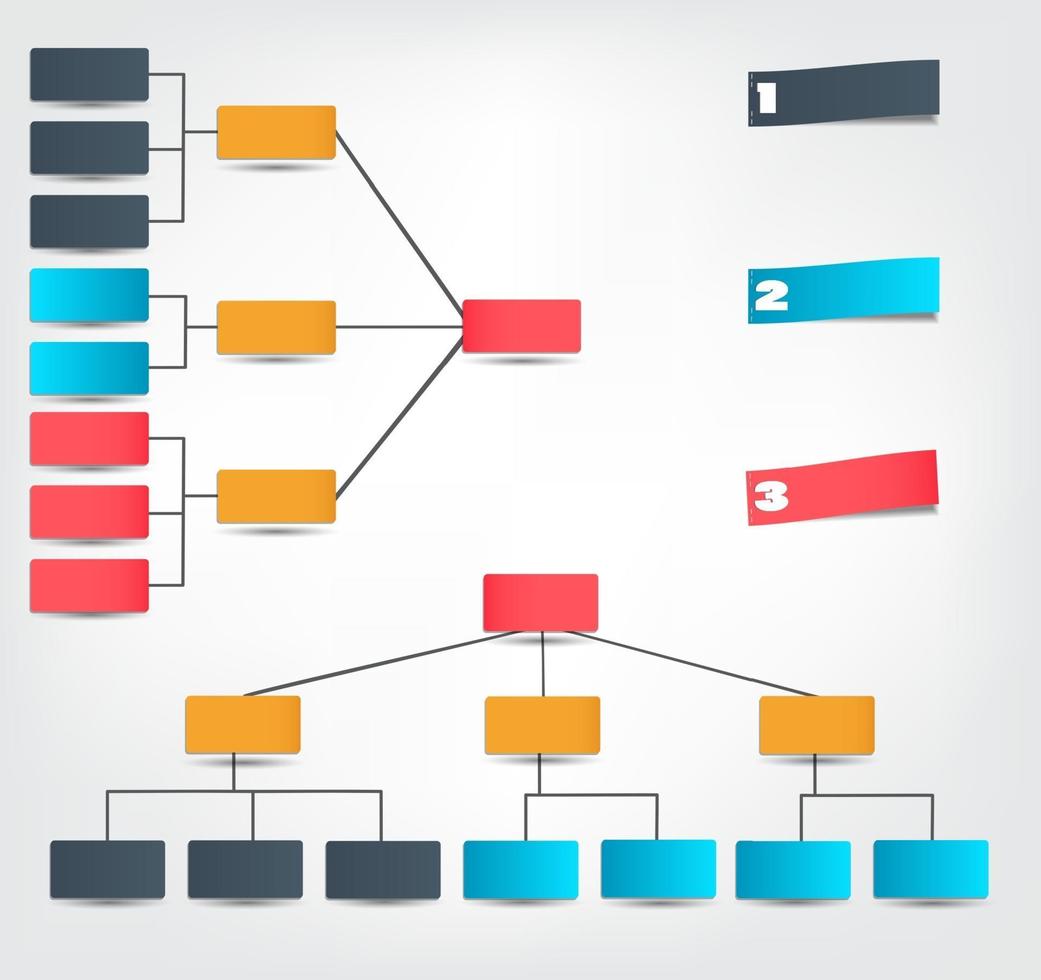 1

2

3