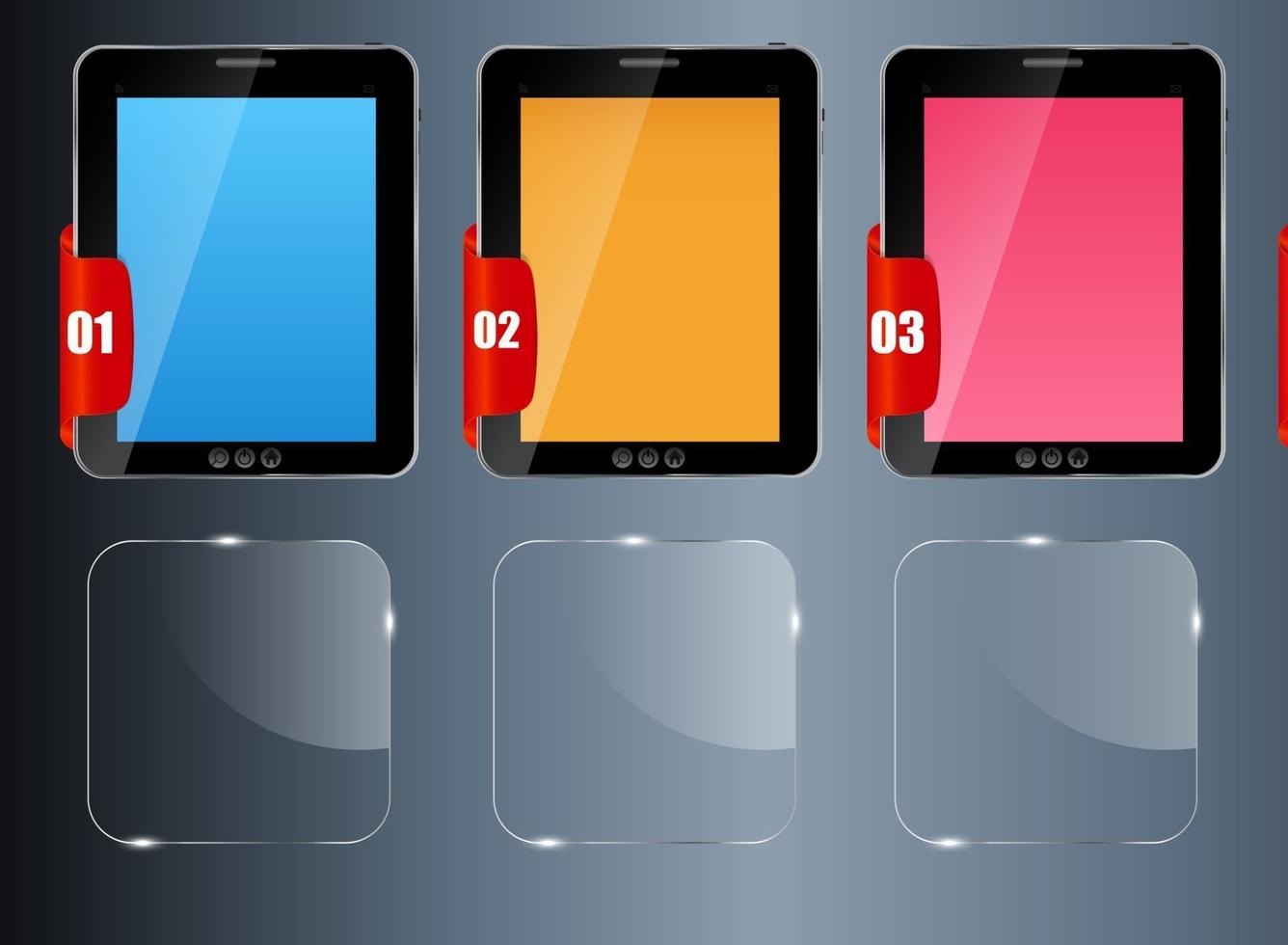 01

02

03