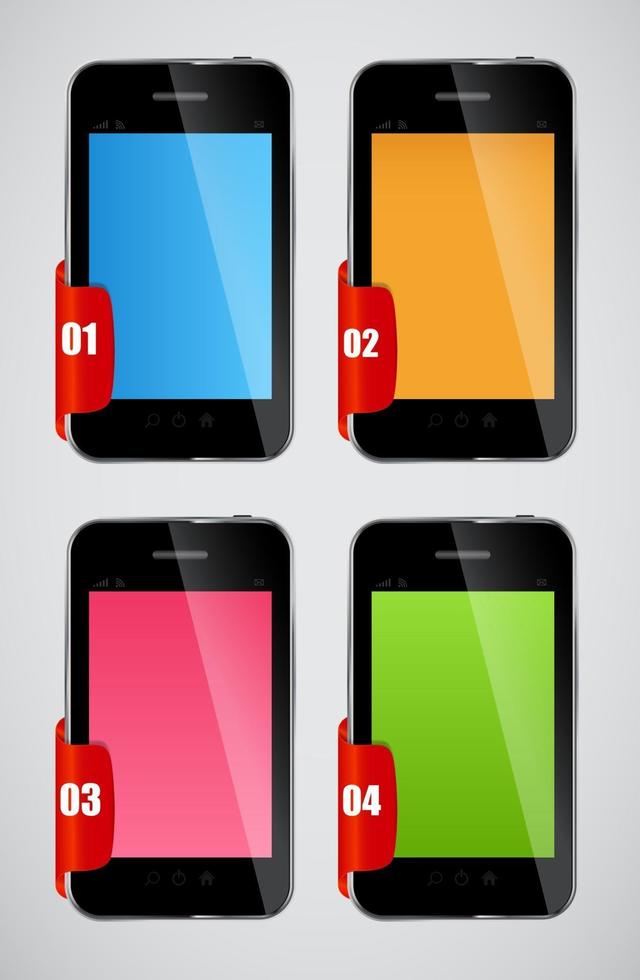 01

02

03

04