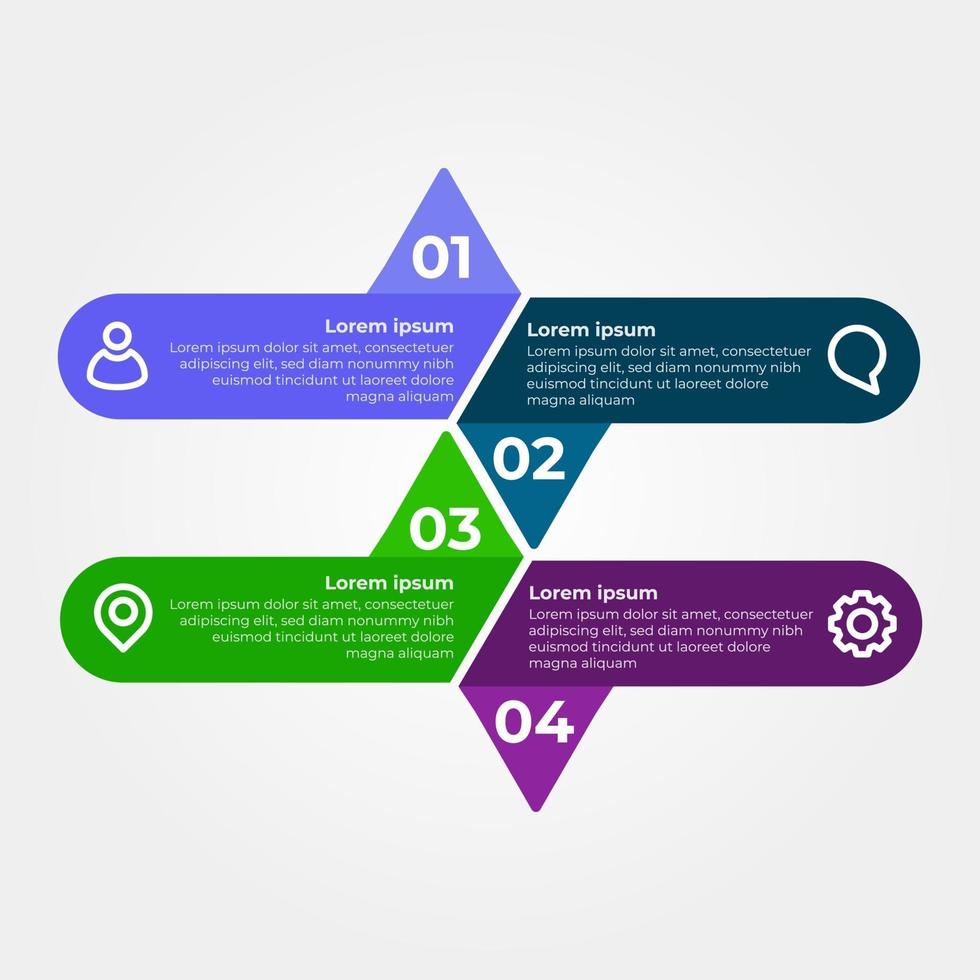 01

Lorem ipsum
Lorem ipsum dolor sit amet, consectetuer adipiscing elit, sed diam nonummy nibh euismod tincidunt ut laoreet dolore magna aliquam

Lorem ipsum
Lorem ipsum dolor sit amet, consectetuer adipiscing elit, sed diam nonummy nibh euismod tincidunt ut laoreet dolore magna aliquam

02

03

Lorem ipsum
Lorem ipsum dolor sit amet, consectetuer adipiscing elit, sed diam nonummy nibh euismod tincidunt ut laoreet dolore magna aliquam

Lorem ipsum
Lorem ipsum dolor sit amet, consectetuer adipiscing elit, sed diam nonummy nibh euismod tincidunt ut laoreet dolore magna aliquam

04