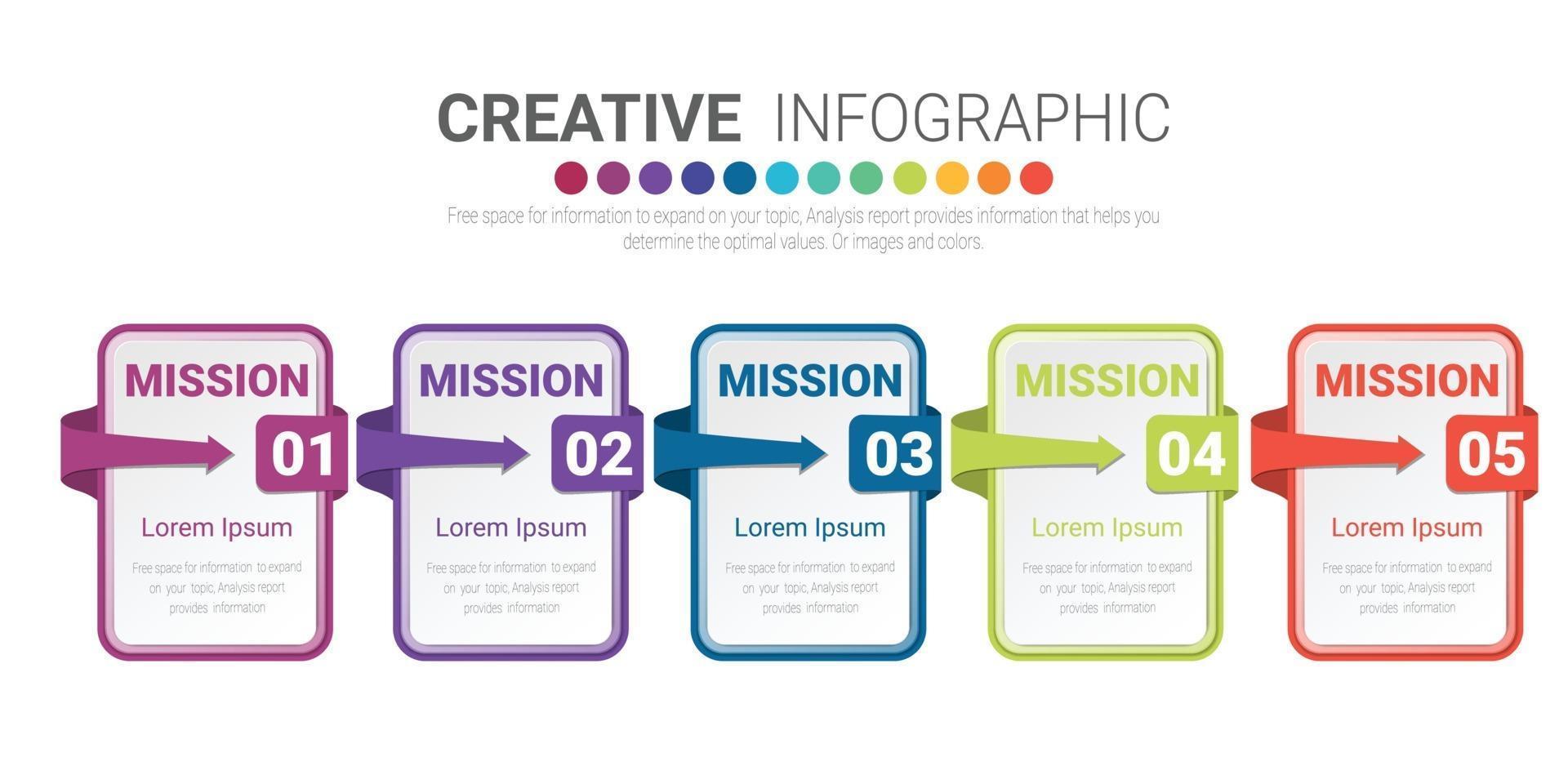 CREATIVE INFOGRAPHIC

Free space for information to expand on your topic, Analysis report provides information that helps you determine the optimal values. Or images and colors.

MISSION
01
Lorem Ipsum
Free space for information to expand on your topic, Analysis report provides information

MISSION
02
Lorem Ipsum
Free space for information to expand on your topic, Analysis report provides information

MISSION
03
Lorem Ipsum
Free space for information to expand on your topic, Analysis report provides information

MISSION
04
Lorem Ipsum
Free space for information to expand on your topic, Analysis report provides information

MISSION
05
Lorem Ipsum
Free space for information to expand on your topic, Analysis report provides information