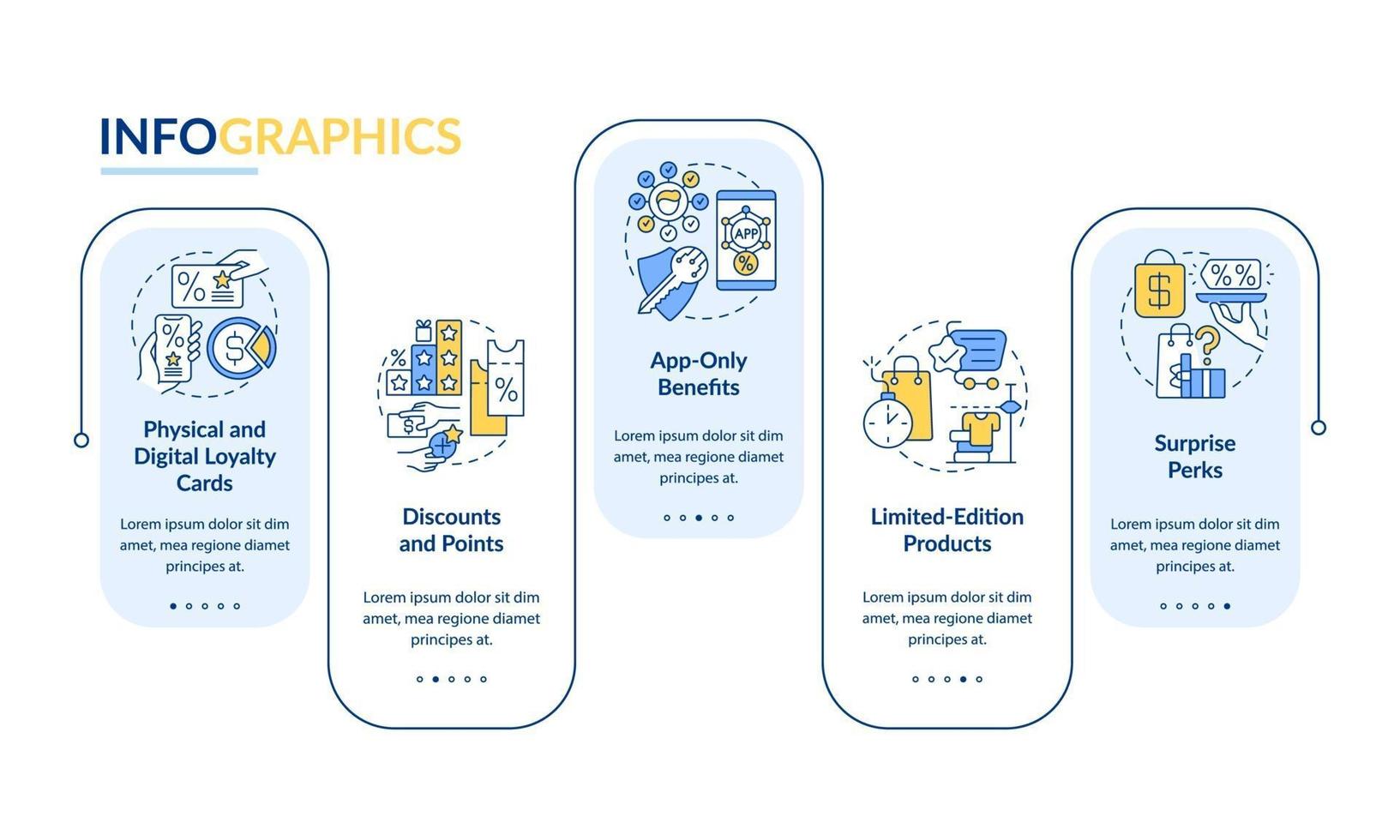 INFOGRAPHICS

Physical and Digital Loyalty Cards

Lorem ipsum dolor sit dim amet, mea regione diamet principes at.

Discounts and Points

Lorem ipsum dolor sit dim amet, mea regione diamet principes at.

APP

App-Only Benefits

Lorem ipsum dolor sit dim amet, mea regione diamet principes at.

Limited-Edition Products

Lorem ipsum dolor sit dim amet, mea regione diamet principes at.

Surprise Perks

Lorem ipsum dolor sit dim amet, mea regione diamet principes at.