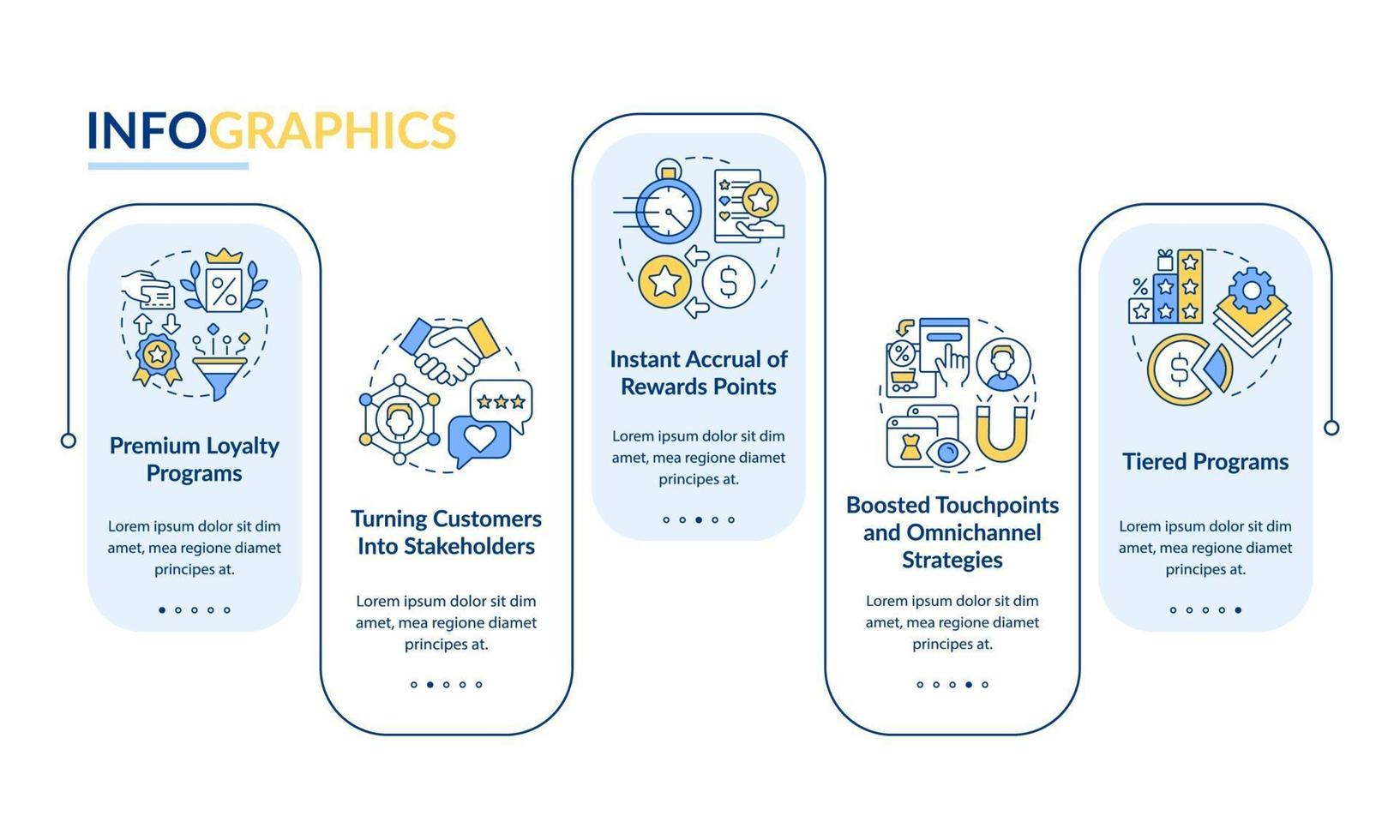 INFOGRAPHICS

Premium Loyalty Programs

Lorem ipsum dolor sit dim amet, mea regione diamet principes at.

Turning Customers Into Stakeholders

Lorem ipsum dolor sit dim amet, mea regione diamet principes at.

Instant Accrual of Rewards Points

Lorem ipsum dolor sit dim amet, mea regione diamet principes at.

Boosted Touchpoints and Omnichannel Strategies

Lorem ipsum dolor sit dim amet, mea regione diamet principes at.

Tiered Programs

Lorem ipsum dolor sit dim amet, mea regione diamet principes at.