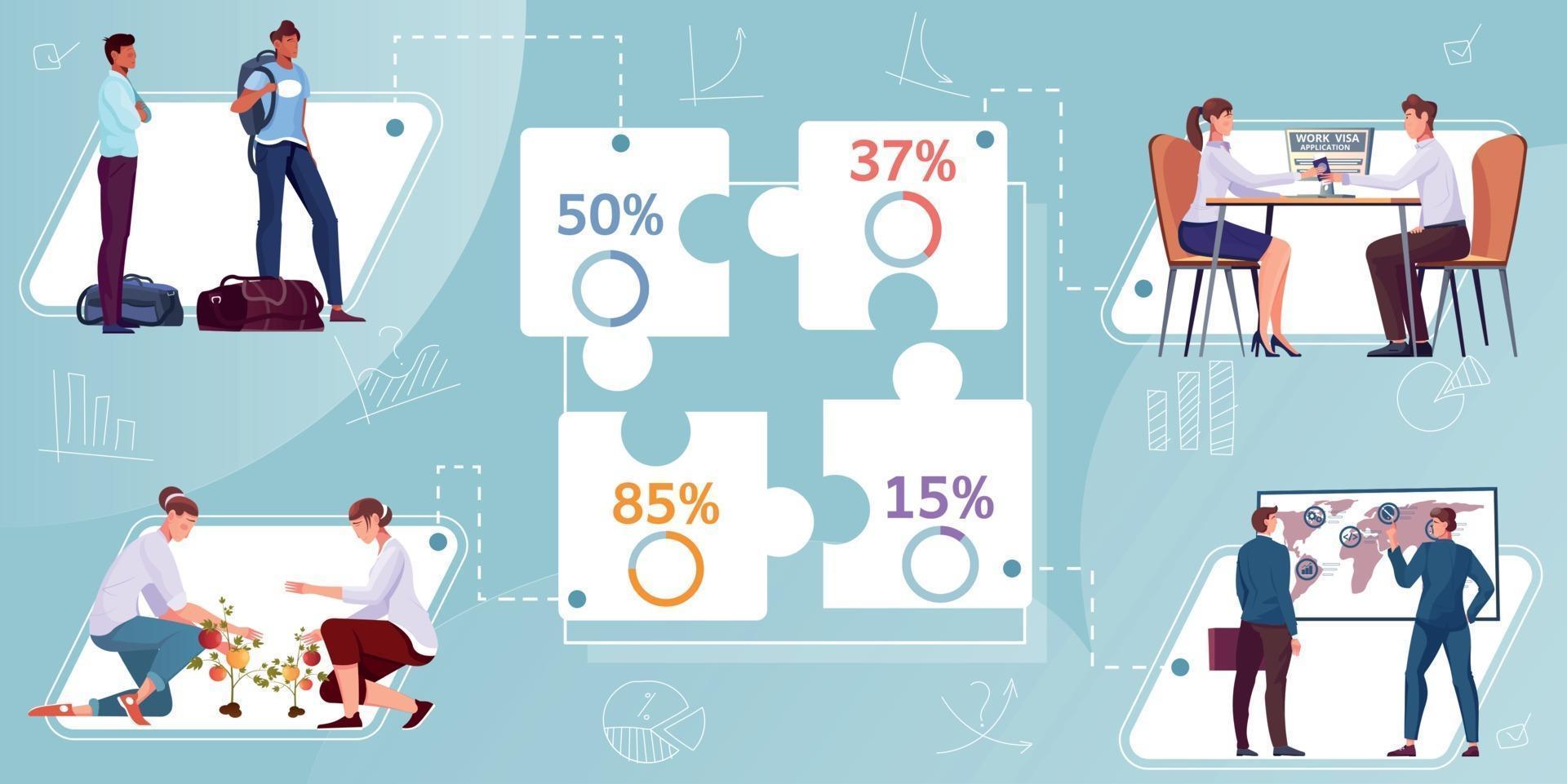 50%

37%

WORK VISA
APPLICATION

85%

15%