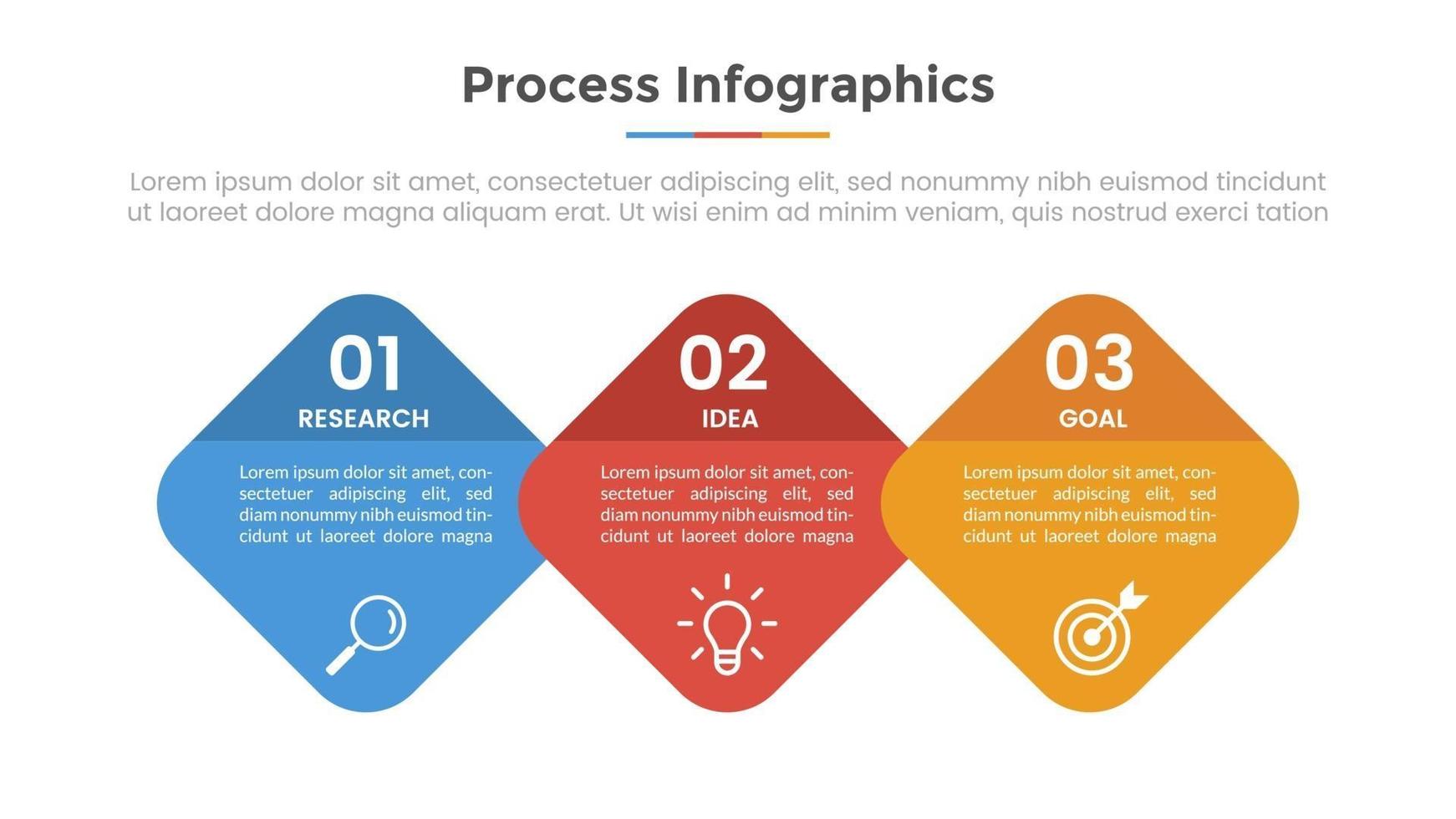 Process Infographics

Lorem ipsum dolor sit amet, consectetuer adipiscing elit, sed nonummy nibh euismod tincidunt ut laoreet dolore magna aliquam erat. Ut wisi enim ad minim veniam, quis nostrud exerci tation

01
RESEARCH
Lorem ipsum dolor sit amet, consectetuer adipiscing elit, sed diam nonummy nibh euismod tincidunt ut laoreet dolore magna

02
IDEA
Lorem ipsum dolor sit amet, consectetuer adipiscing elit, sed diam nonummy nibh euismod tincidunt ut laoreet dolore magna

03
GOAL
Lorem ipsum dolor sit amet, consectetuer adipiscing elit, sed diam nonummy nibh euismod tincidunt ut laoreet dolore magna