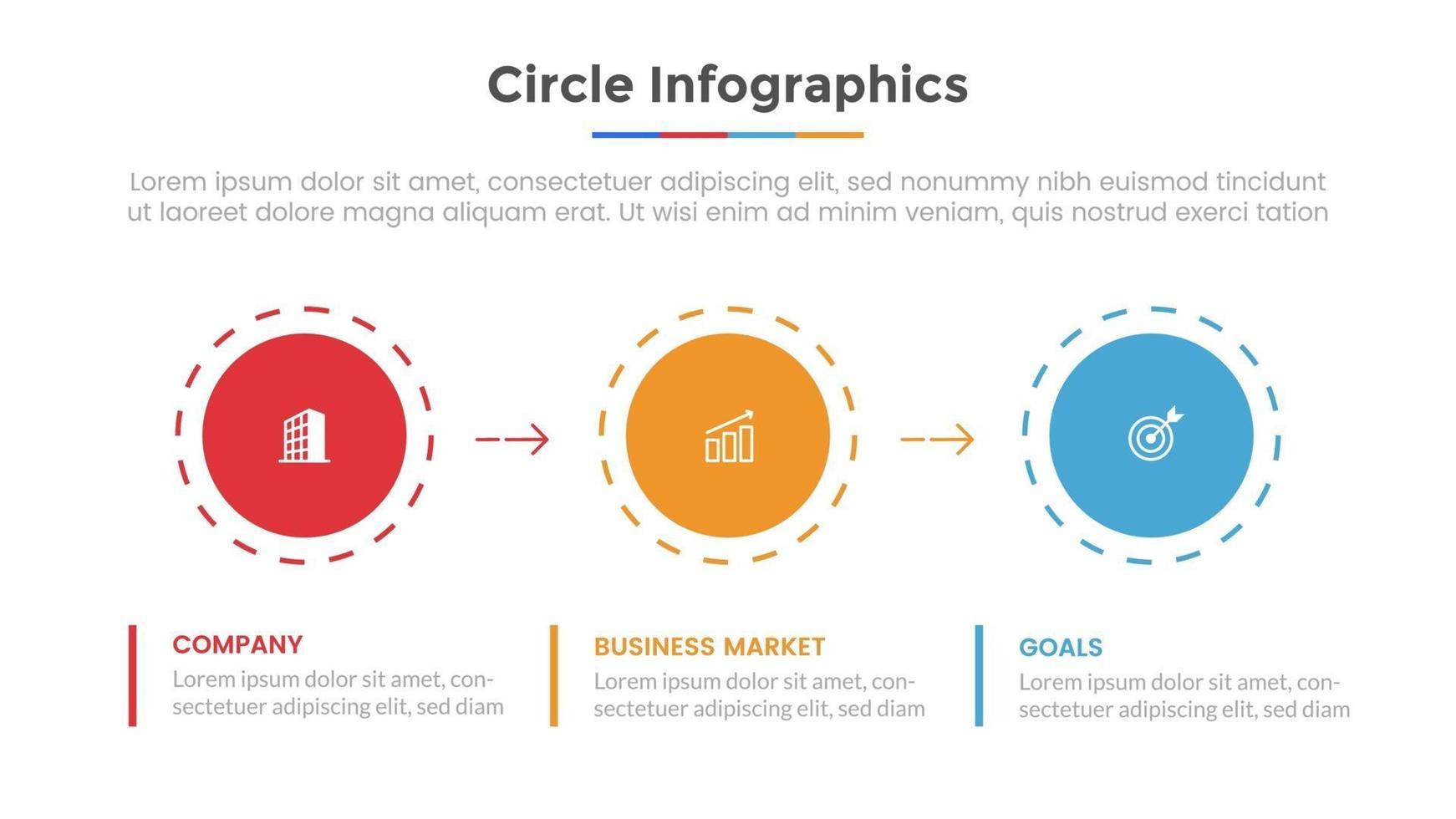 Circle Infographics

Lorem ipsum dolor sit amet, consectetuer adipiscing elit, sed nonummy nibh euismod tincidunt ut laoreet dolore magna aliquam erat. Ut wisi enim ad minim veniam, quis nostrud exerci tation

COMPANY
Lorem ipsum dolor sit amet, consectetuer adipiscing elit, sed diam

BUSINESS MARKET
Lorem ipsum dolor sit amet, consectetuer adipiscing elit, sed diam

GOALS
Lorem ipsum dolor sit amet, consectetuer adipiscing elit, sed diam