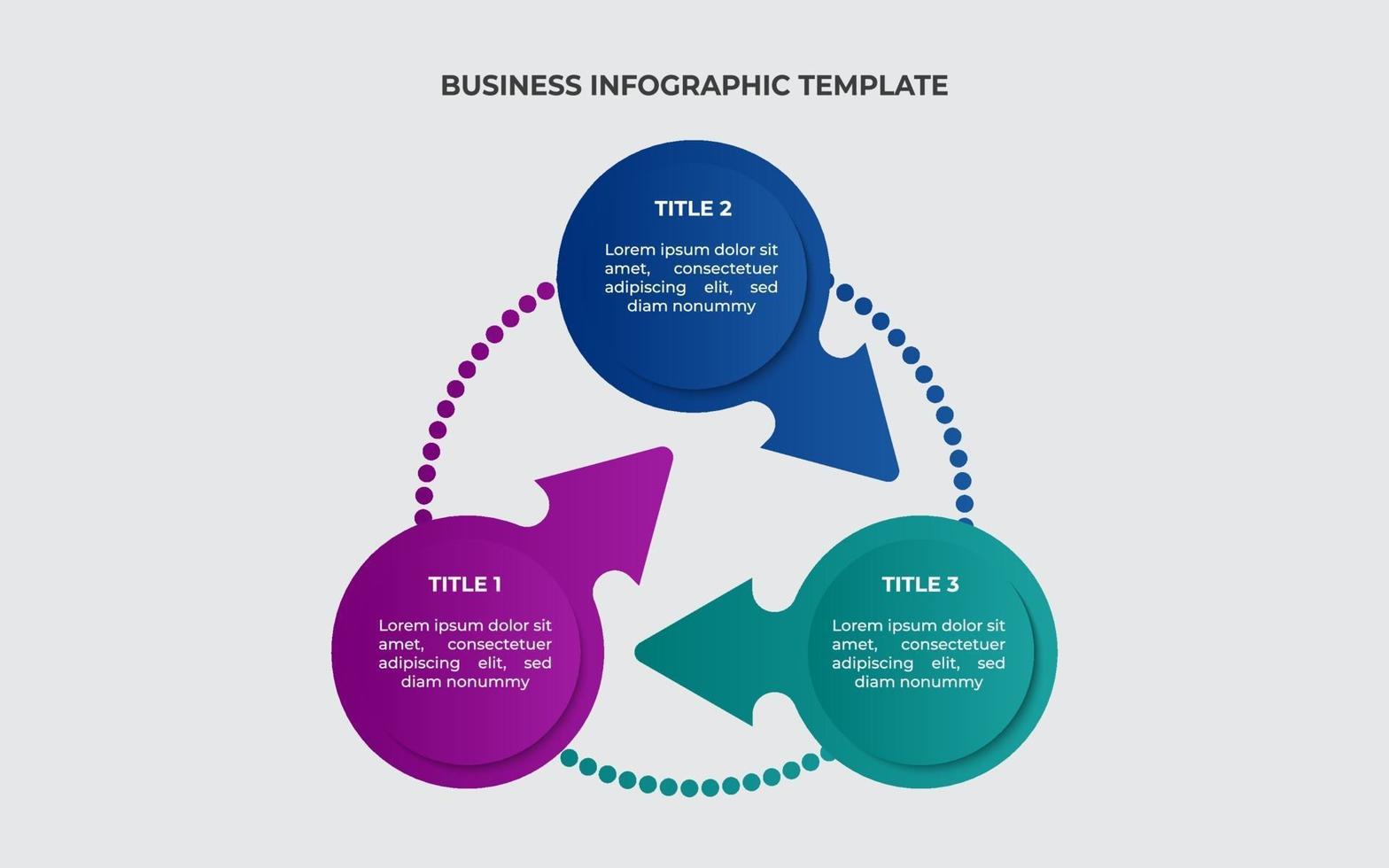 BUSINESS INFOGRAPHIC TEMPLATE

TITLE 2

Lorem ipsum dolor sit amet, consectetuer adipiscing elit, sed diam nonummy

TITLE 1

Lorem ipsum dolor sit amet, consectetuer adipiscing elit, sed diam nonummy

TITLE 3

Lorem ipsum dolor sit amet, consectetuer adipiscing elit, sed diam nonummy