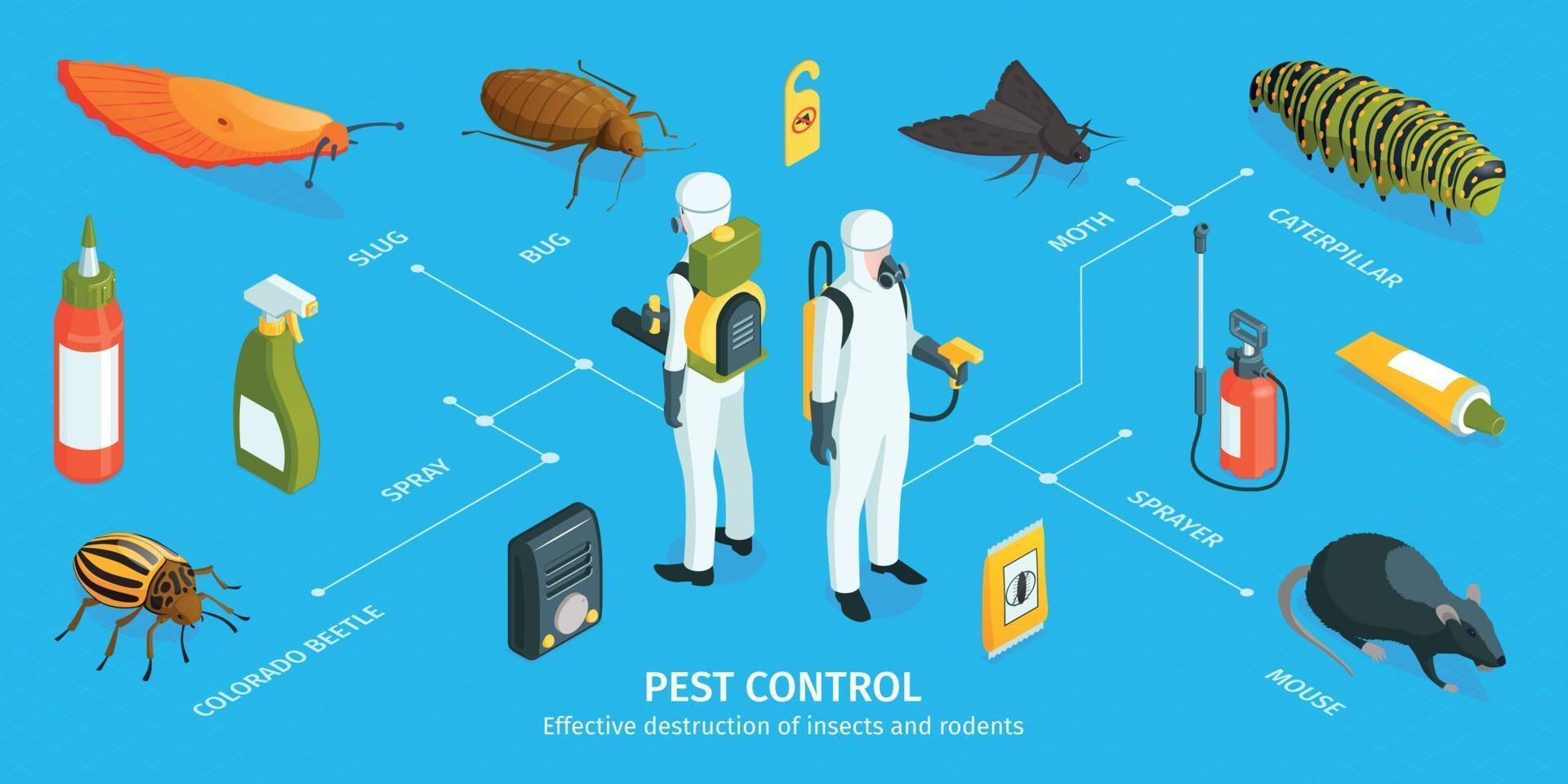 SLUG

BUG

MOTH

CATERPILLAR

SPRAY

SPRAYER

COLORADO BEETLE

MOUSE

PEST CONTROL

Effective destruction of insects and rodents