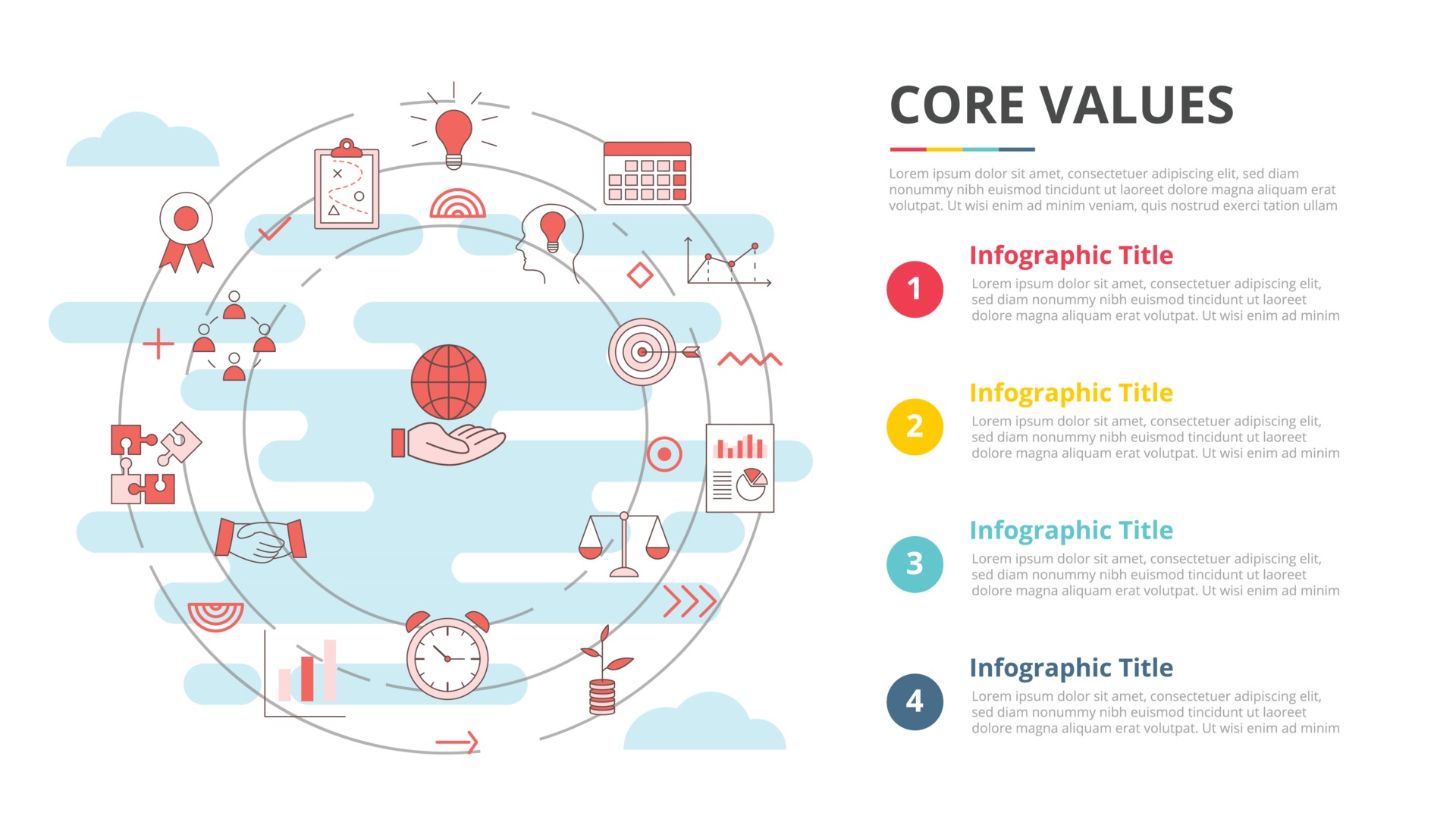 CORE VALUES

Lorem ipsum dolor sit amet, consectetuer adipiscing elit, sed diam nonummy nibh euismod tincidunt ut laoreet dolore magna aliquam erat volutpat. Ut wisi enim ad minim veniam, quis nostrud exerci tation ullam

1

Infographic Title

Lorem ipsum dolor sit amet, consectetuer adipiscing elit, sed diam nonummy nibh euismod tincidunt ut laoreet dolore magna aliquam erat volutpat. Ut wisi enim ad minim

2

Infographic Title

Lorem ipsum dolor sit amet, consectetuer adipiscing elit, sed diam nonummy nibh euismod tincidunt ut laoreet dolore magna aliquam erat volutpat. Ut wisi enim ad minim

3

Infographic Title

Lorem ipsum dolor sit amet, consectetuer adipiscing elit, sed diam nonummy nibh euismod tincidunt ut laoreet dolore magna aliquam erat volutpat. Ut wisi enim ad minim

4

Infographic Title

Lorem ipsum dolor sit amet, consectetuer adipiscing elit, sed diam nonummy nibh euismod tincidunt ut laoreet dolore magna aliquam erat volutpat. Ut wisi enim ad minim