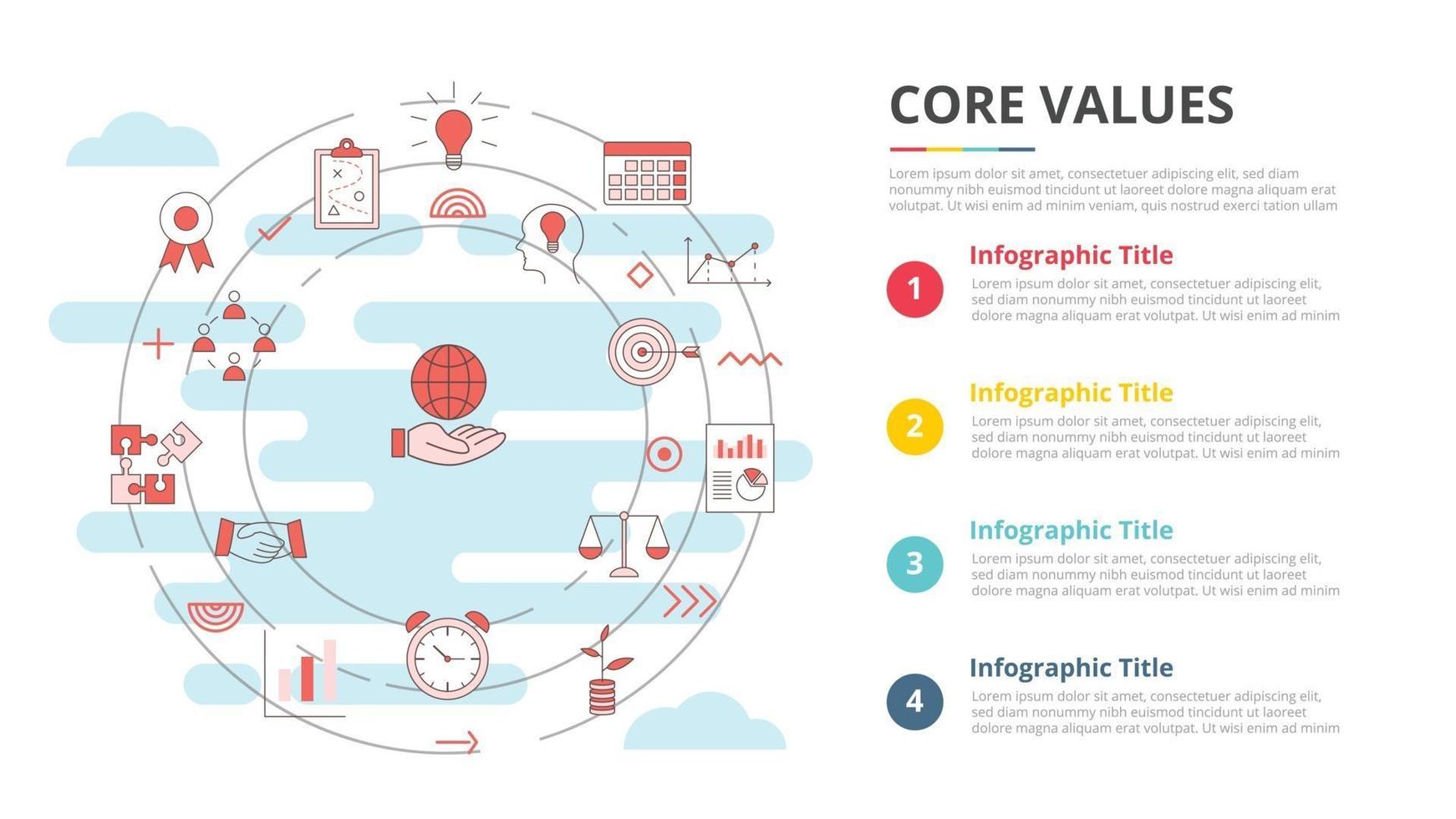 CORE VALUES

Lorem ipsum dolor sit amet, consectetuer adipiscing elit, sed diam nonummy nibh euismod tincidunt ut laoreet dolore magna aliquam erat volutpat. Ut wisi enim ad minim veniam, quis nostrud exerci tation ullam

1
Infographic Title
Lorem ipsum dolor sit amet, consectetuer adipiscing elit, sed diam nonummy nibh euismod tincidunt ut laoreet dolore magna aliquam erat volutpat. Ut wisi enim ad minim

2
Infographic Title
Lorem ipsum dolor sit amet, consectetuer adipiscing elit, sed diam nonummy nibh euismod tincidunt ut laoreet dolore magna aliquam erat volutpat. Ut wisi enim ad minim

3
Infographic Title
Lorem ipsum dolor sit amet, consectetuer adipiscing elit, sed diam nonummy nibh euismod tincidunt ut laoreet dolore magna aliquam erat volutpat. Ut wisi enim ad minim

4
Infographic Title
Lorem ipsum dolor sit amet, consectetuer adipiscing elit, sed diam nonummy nibh euismod tincidunt ut laoreet dolore magna aliquam erat volutpat. Ut wisi enim ad minim