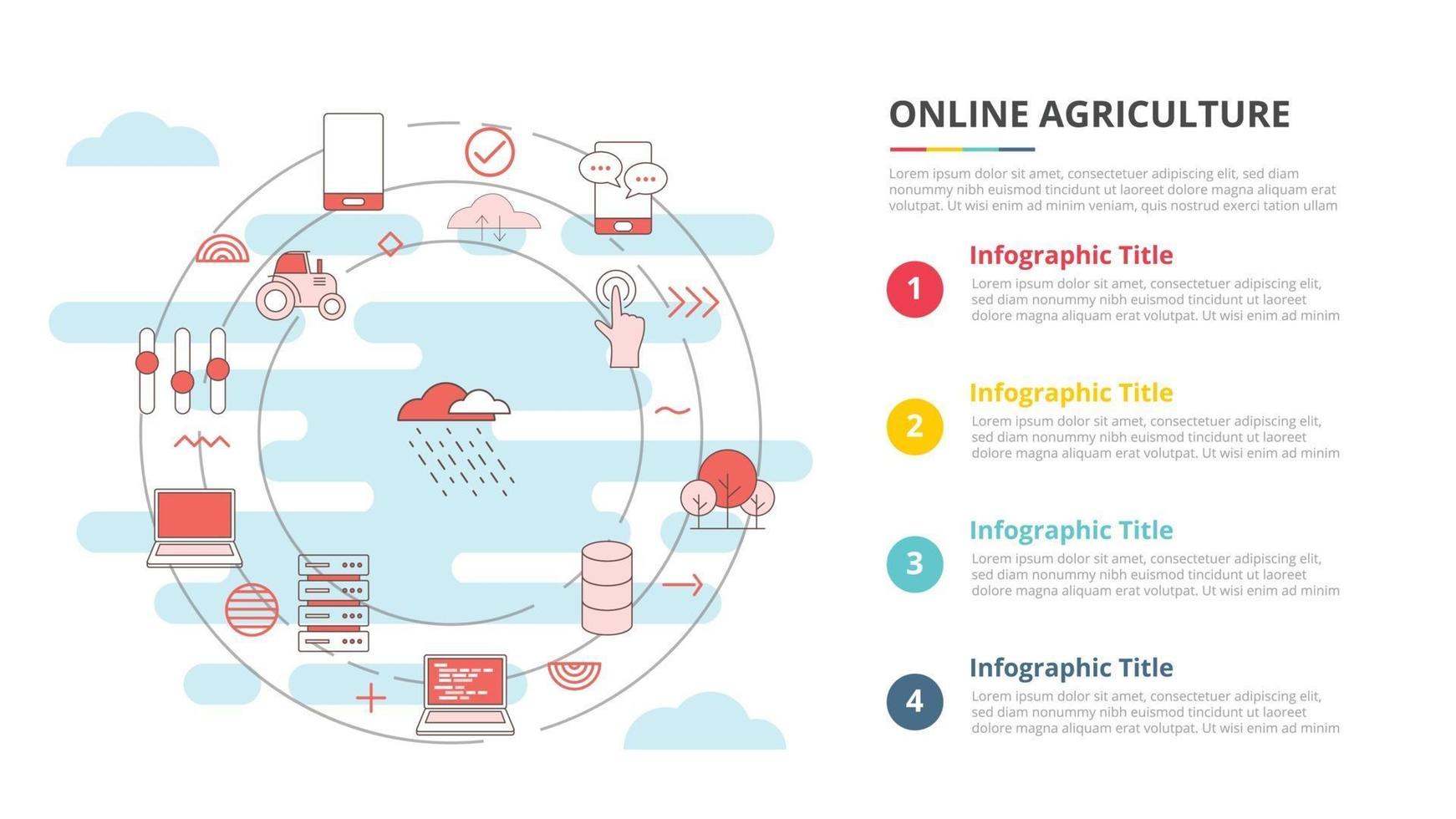 ONLINE AGRICULTURE

Lorem ipsum dolor sit amet, consectetuer adipiscing elit, sed diam nonummy nibh euismod tincidunt ut laoreet dolore magna aliquam erat volutpat. Ut wisi enim ad minim veniam, quis nostrud exerci tation ullam

1
Infographic Title
Lorem ipsum dolor sit amet, consectetuer adipiscing elit, sed diam nonummy nibh euismod tincidunt ut laoreet dolore magna aliquam erat volutpat. Ut wisi enim ad minim

2
Infographic Title
Lorem ipsum dolor sit amet, consectetuer adipiscing elit, sed diam nonummy nibh euismod tincidunt ut laoreet dolore magna aliquam erat volutpat. Ut wisi enim ad minim

3
Infographic Title
Lorem ipsum dolor sit amet, consectetuer adipiscing elit, sed diam nonummy nibh euismod tincidunt ut laoreet dolore magna aliquam erat volutpat. Ut wisi enim ad minim

4
Infographic Title
Lorem ipsum dolor sit amet, consectetuer adipiscing elit, sed diam nonummy nibh euismod tincidunt ut laoreet dolore magna aliquam erat volutpat. Ut wisi enim ad minim