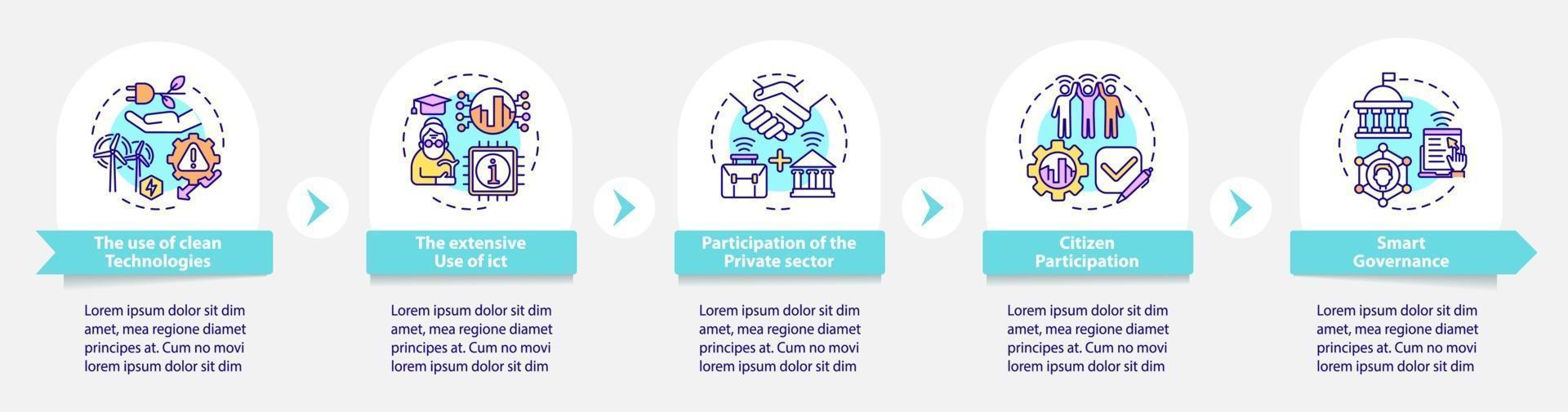 The use of clean Technologies

Lorem ipsum dolor sit dim amet, mea regione diamet principes at. Cum no movi lorem ipsum dolor sit dim

The extensive Use of ict

Lorem ipsum dolor sit dim amet, mea regione diamet principes at. Cum no movi lorem ipsum dolor sit dim

Participation of the Private sector

Lorem ipsum dolor sit dim amet, mea regione diamet principes at. Cum no movi lorem ipsum dolor sit dim

Citizen Participation

Lorem ipsum dolor sit dim amet, mea regione diamet principes at. Cum no movi lorem ipsum dolor sit dim

Smart Governance

Lorem ipsum dolor sit dim amet, mea regione diamet principes at. Cum no movi lorem ipsum dolor sit dim